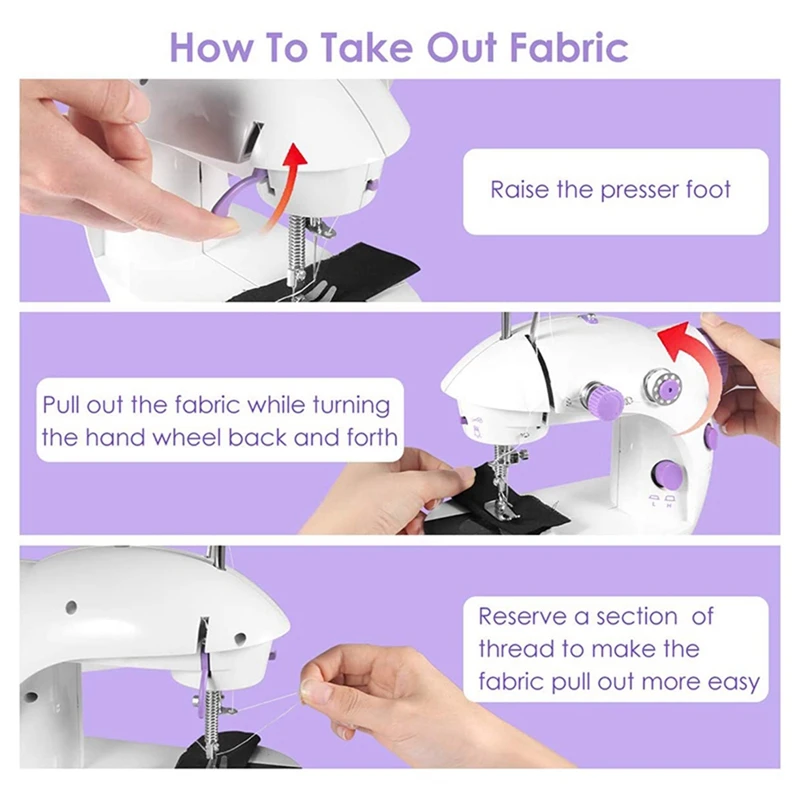 How To Take Out Fabric

Raise the presser foot

Pull out the fabric while turning the hand wheel back and forth

L H

Reserve a section of thread to make the fabric pull out more easy