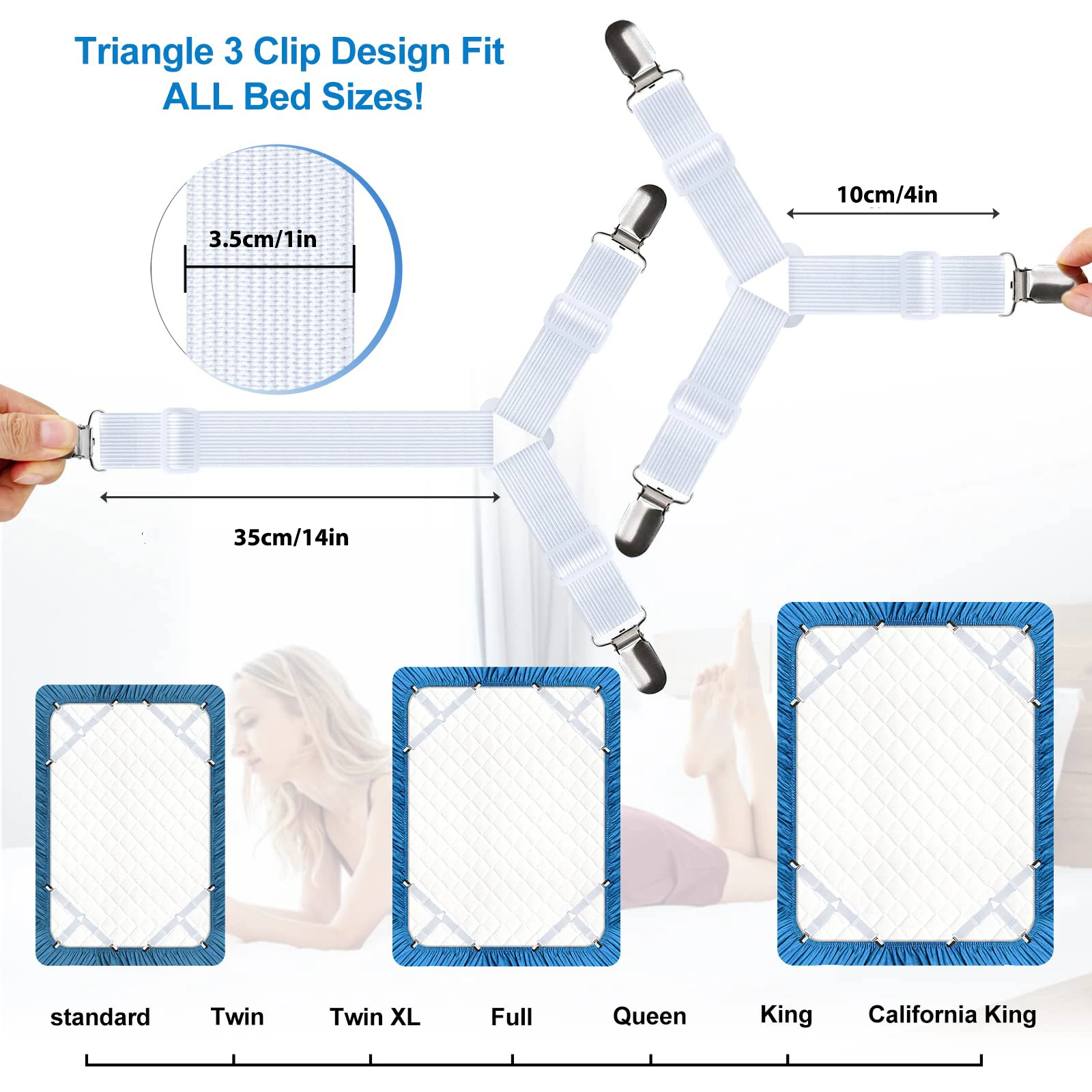 Triangle 3 Clip Design Fit ALL Bed Sizes!

3.5cm/1in

10cm/4in

35cm/14in

standard Twin Twin XL Full Queen King California King