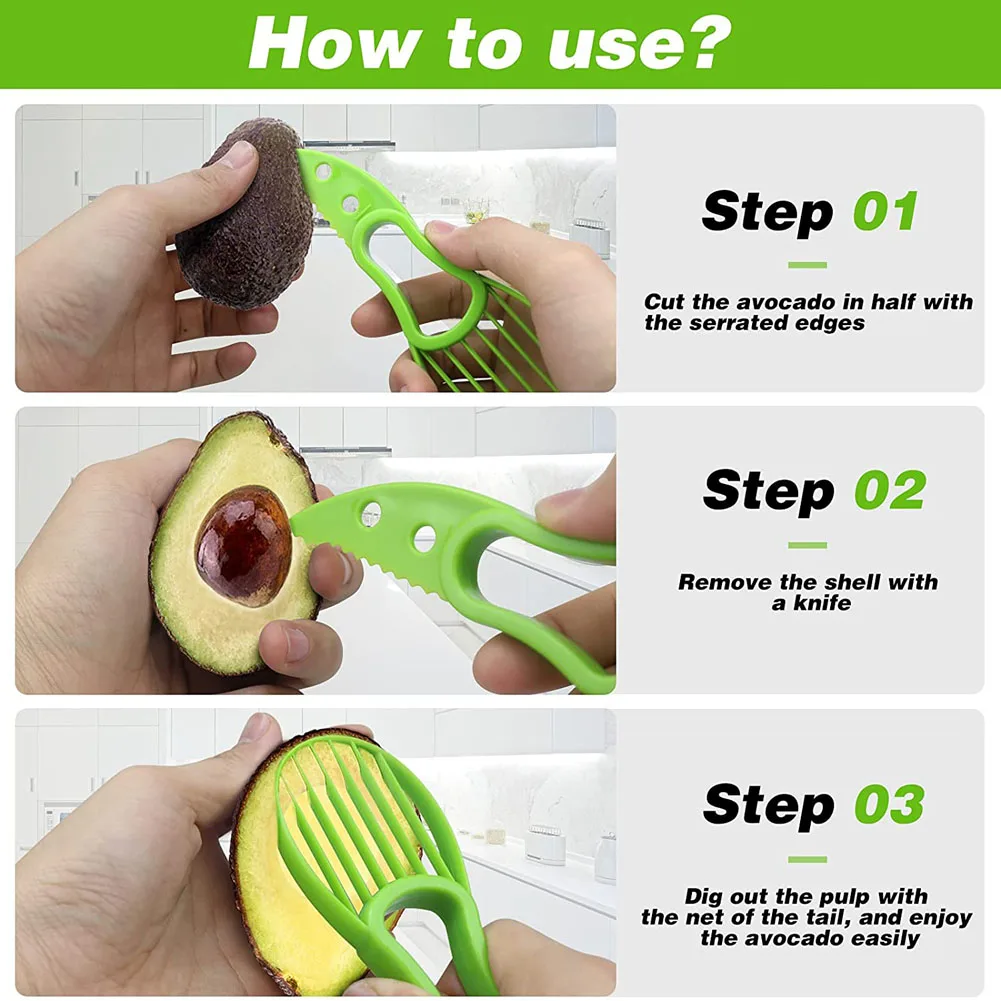 How to use?

Step 01

Cut the avocado in half with the serrated edges

Step 02

Remove the shell with a knife

Step 03

Dig out the pulp with the net of the tail, and enjoy the avocado easily