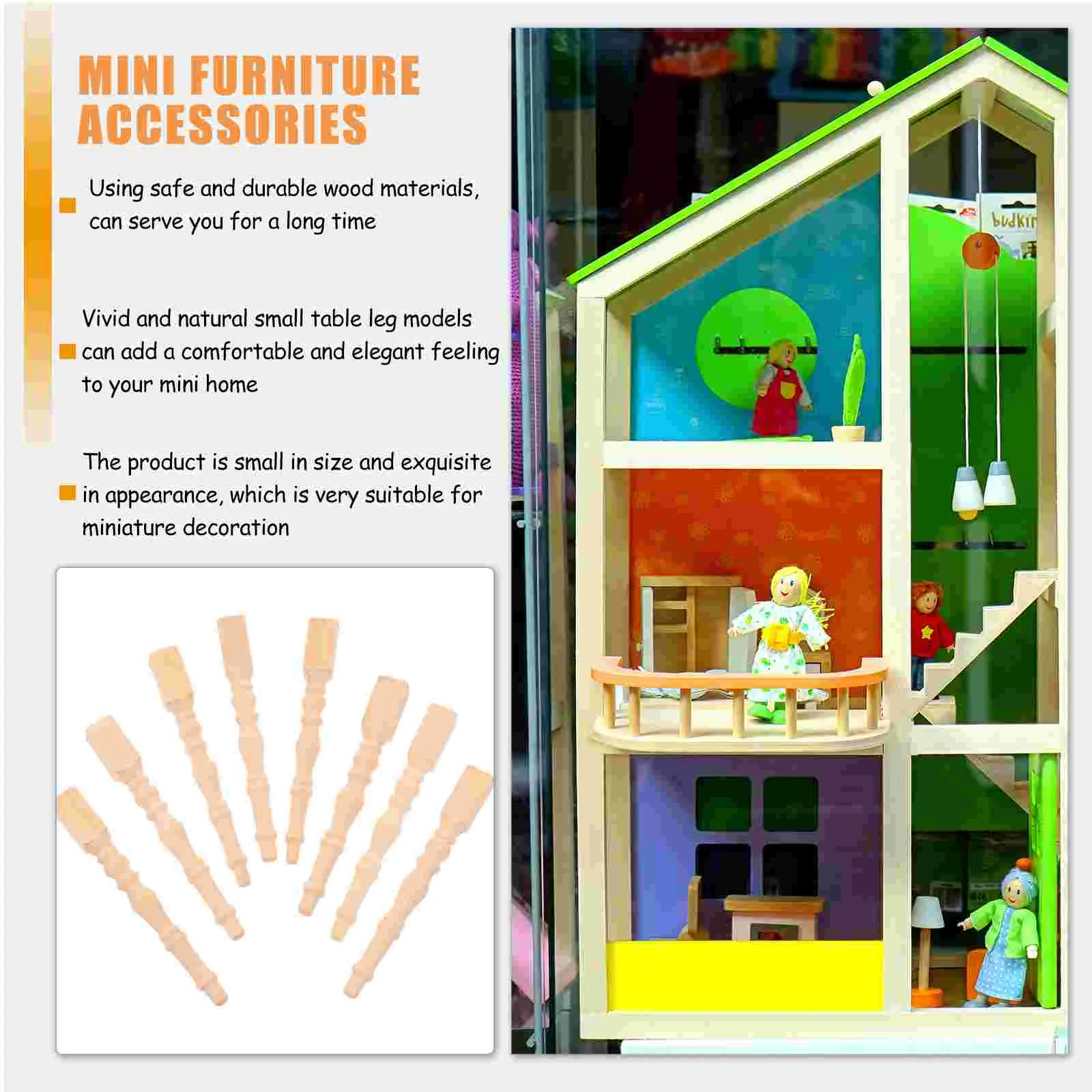 MINI FURNITURE ACCESSORIES

Using safe and durable wood materials, can serve you for a long time

Vivid and natural small table leg models can add a comfortable and elegant feeling to your mini home

The product is small in size and exquisite in appearance, which is very suitable for miniature decoration

budkin