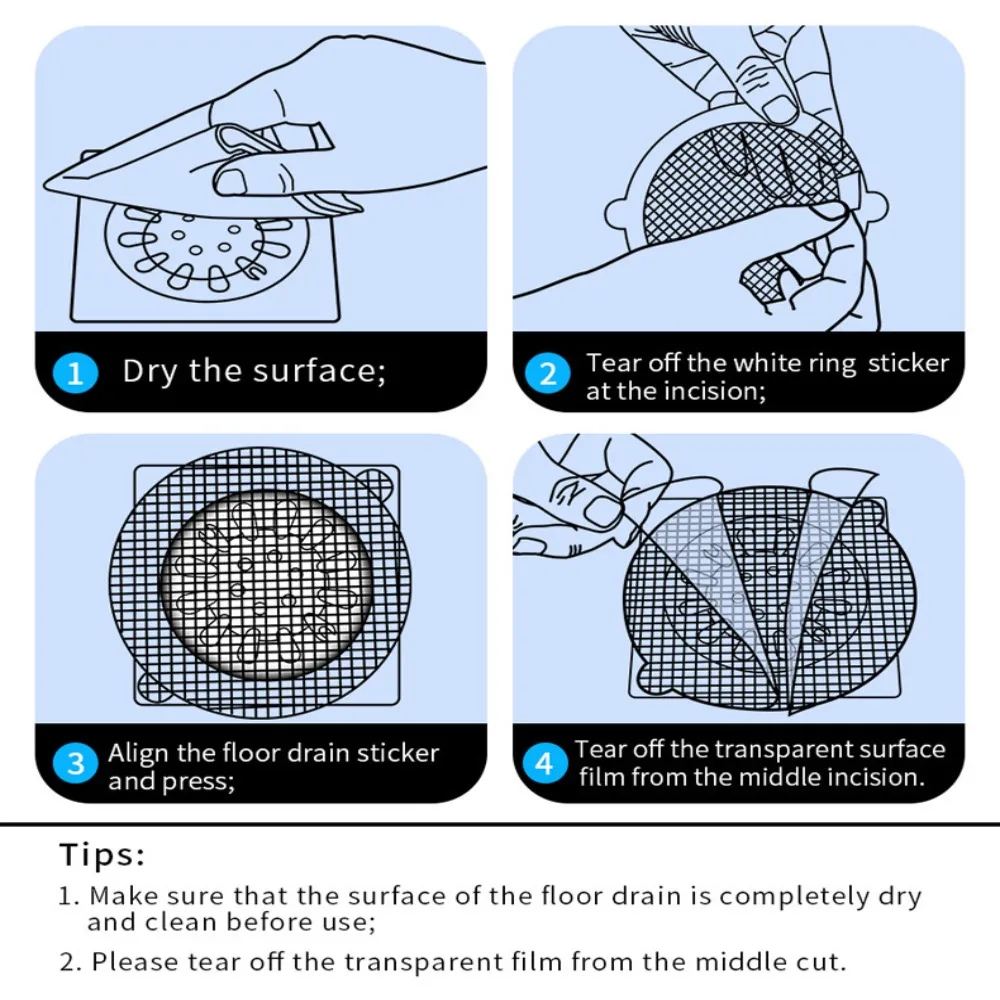 1 Dry the surface;

2 Tear off the white ring sticker at the incision;

3 Align the floor drain sticker and press;

4 Tear off the transparent surface film from the middle incision.

Tips:

1. Make sure that the surface of the floor drain is completely dry and clean before use;

2. Please tear off the transparent film from the middle cut.