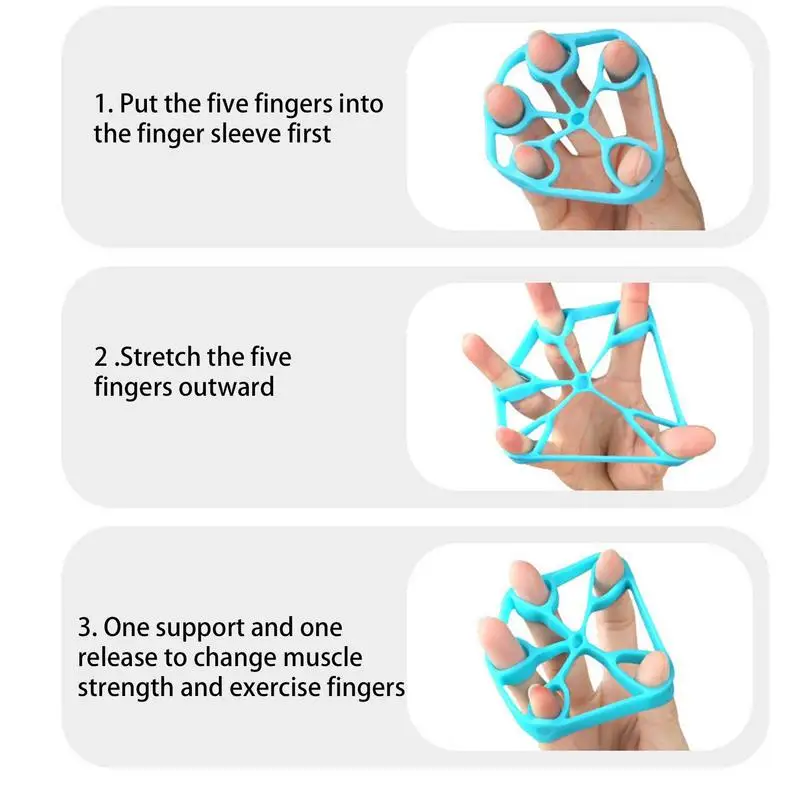 1. Put the five fingers into the finger sleeve first

2 .Stretch the five fingers outward

3. One support and one release to change muscle strength and exercise fingers