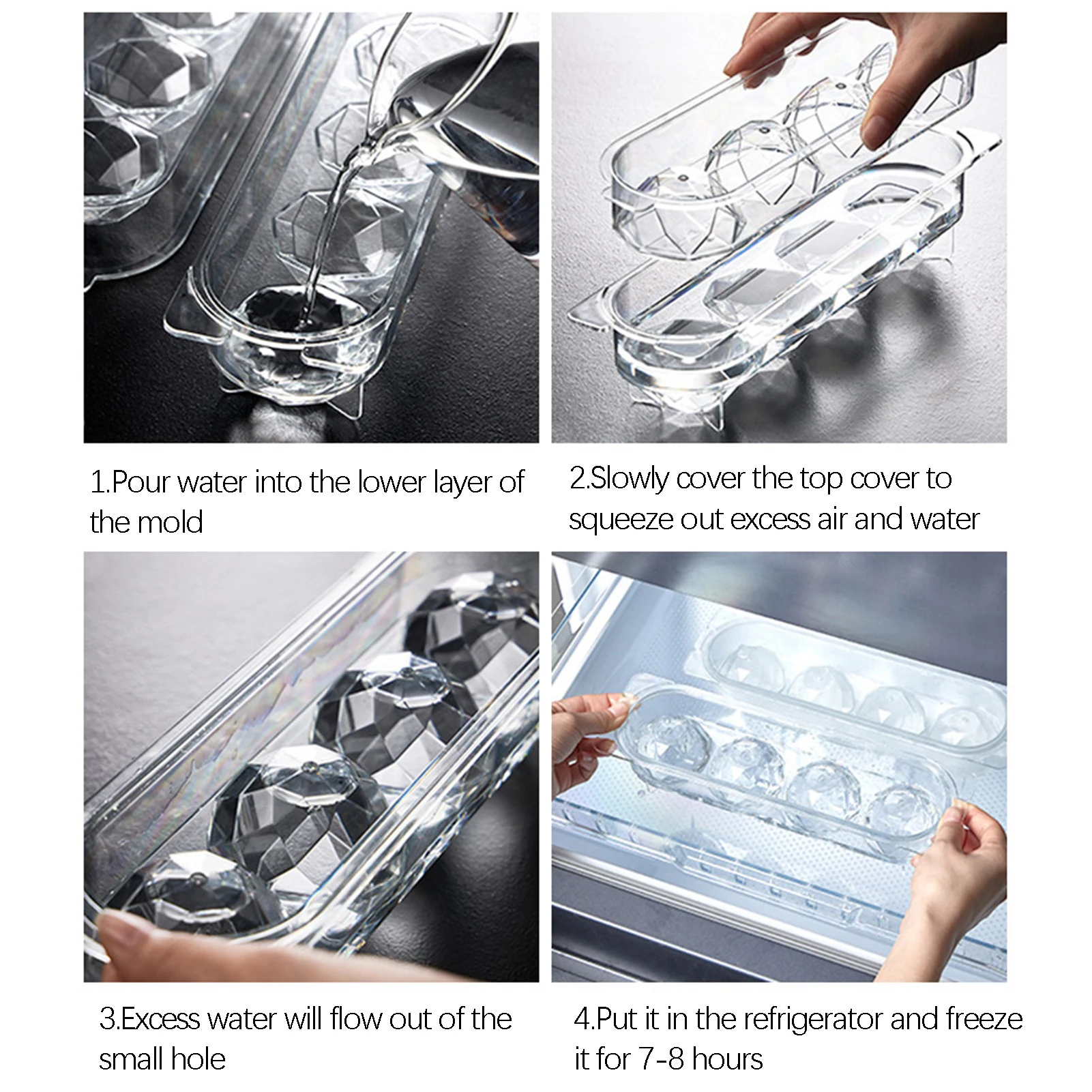 1.Pour water into the lower layer of the mold

2.Slowly cover the top cover to squeeze out excess air and water

3.Excess water will flow out of the small hole

4.Put it in the refrigerator and freeze it for 7-8 hours