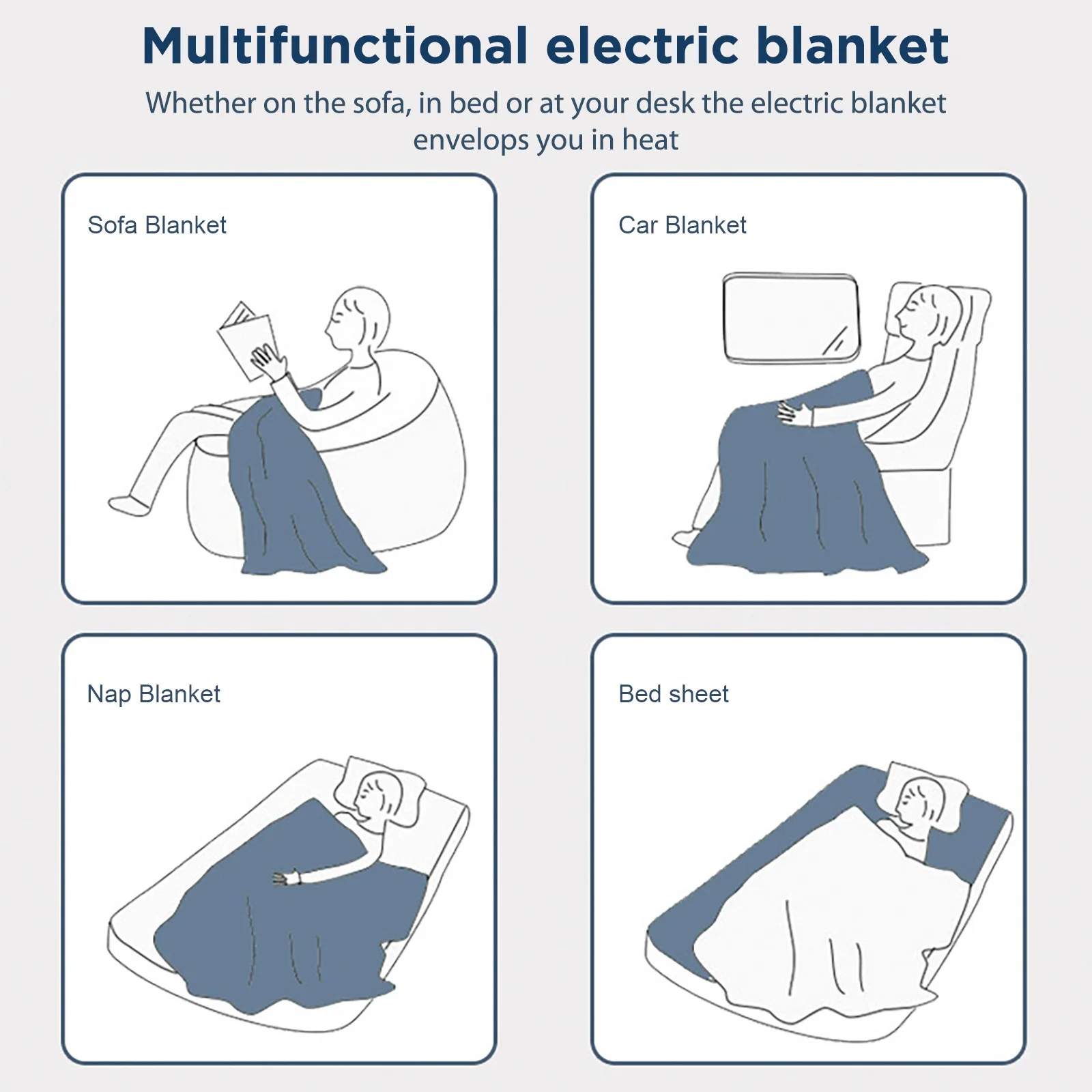 Multifunctional electric blanket

Whether on the sofa, in bed or at your desk the electric blanket envelops you in heat

Sofa Blanket

Car Blanket

Nap Blanket

Bed sheet