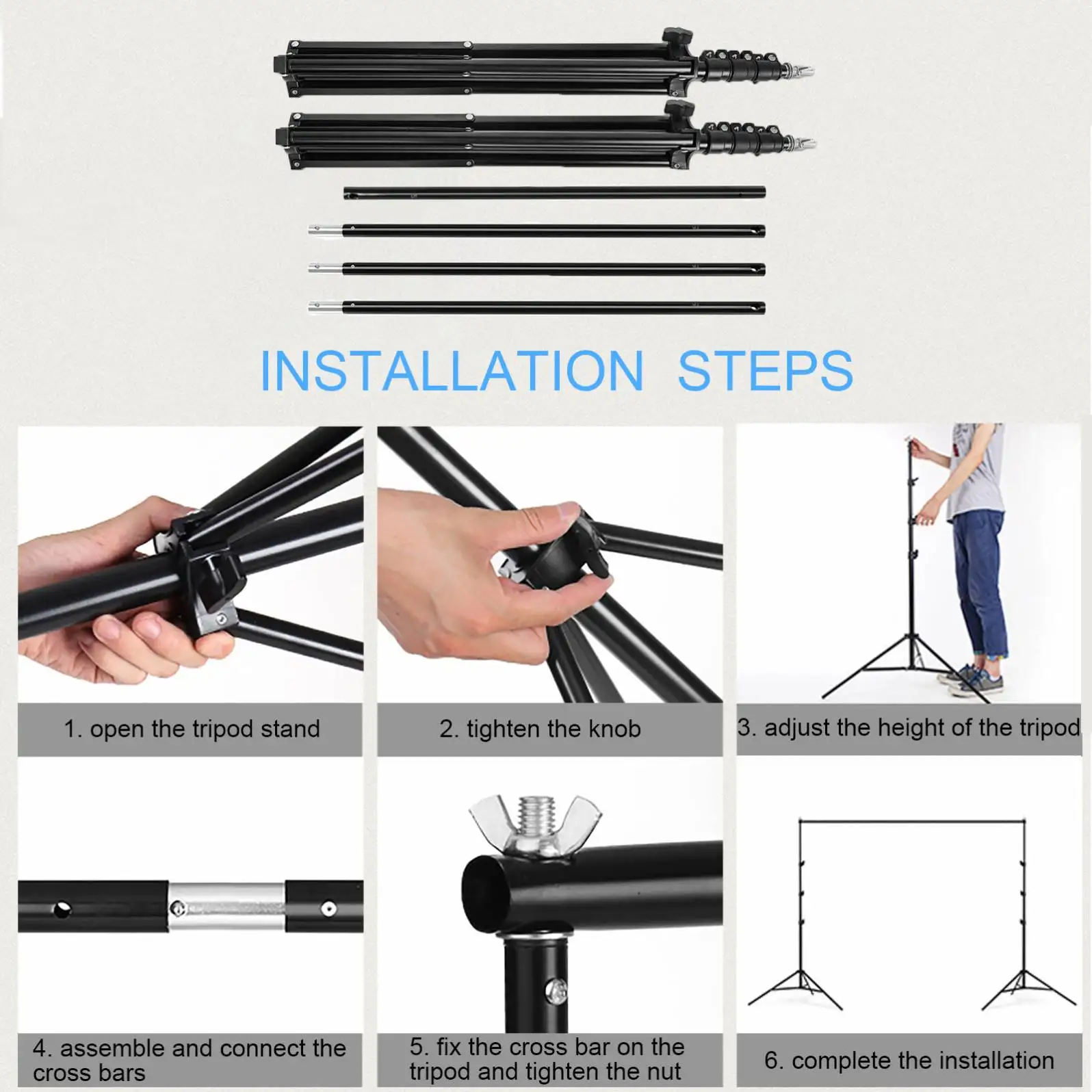 INSTALLATION STEPS

1. open the tripod stand

2. tighten the knob

3. adjust the height of the tripod

4. assemble and connect the cross bars

5. fix the cross bar on the tripod and tighten the nut

6. complete the installation