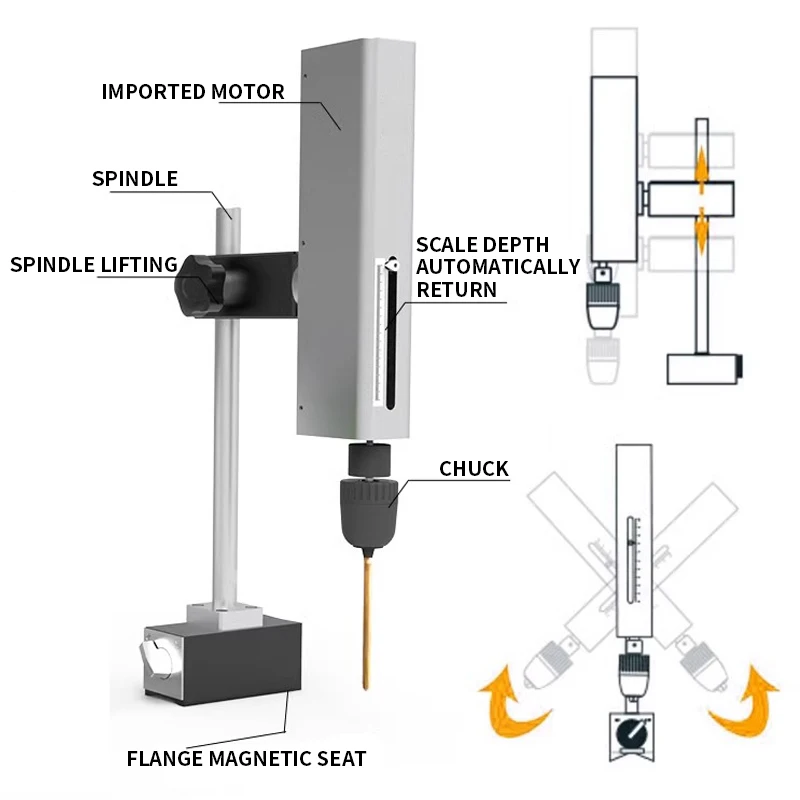 IMPORTED MOTOR

SPINDLE

SPINDLE LIFTING

SCALE DEPTH AUTOMATICALLY RETURN

CHUCK

FLANGE MAGNETIC SEAT