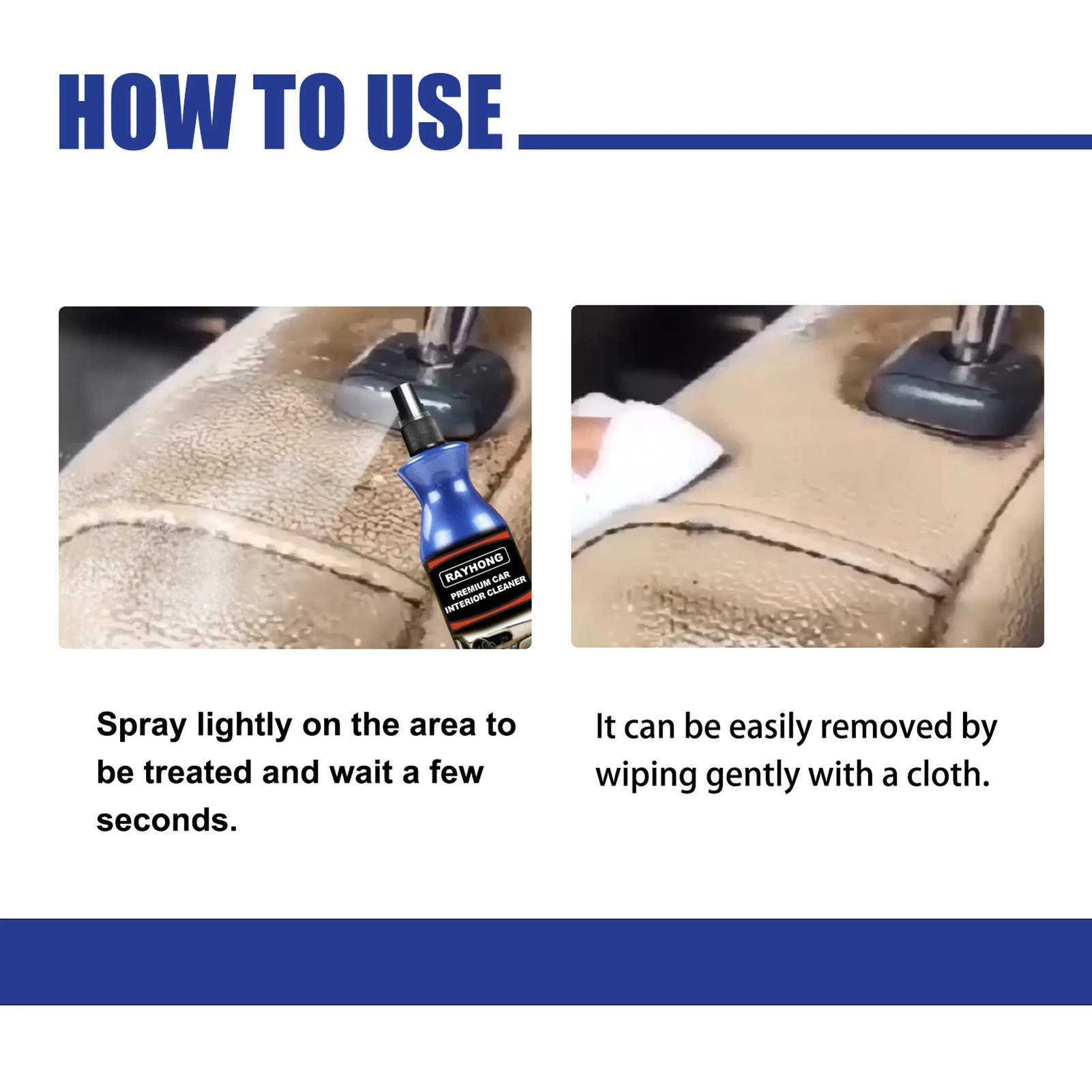 HOW TO USE

RAYHONG
PREMIUM CAR
INTERIOR CLEANER

Spray lightly on the area to be treated and wait a few seconds.

It can be easily removed by wiping gently with a cloth.