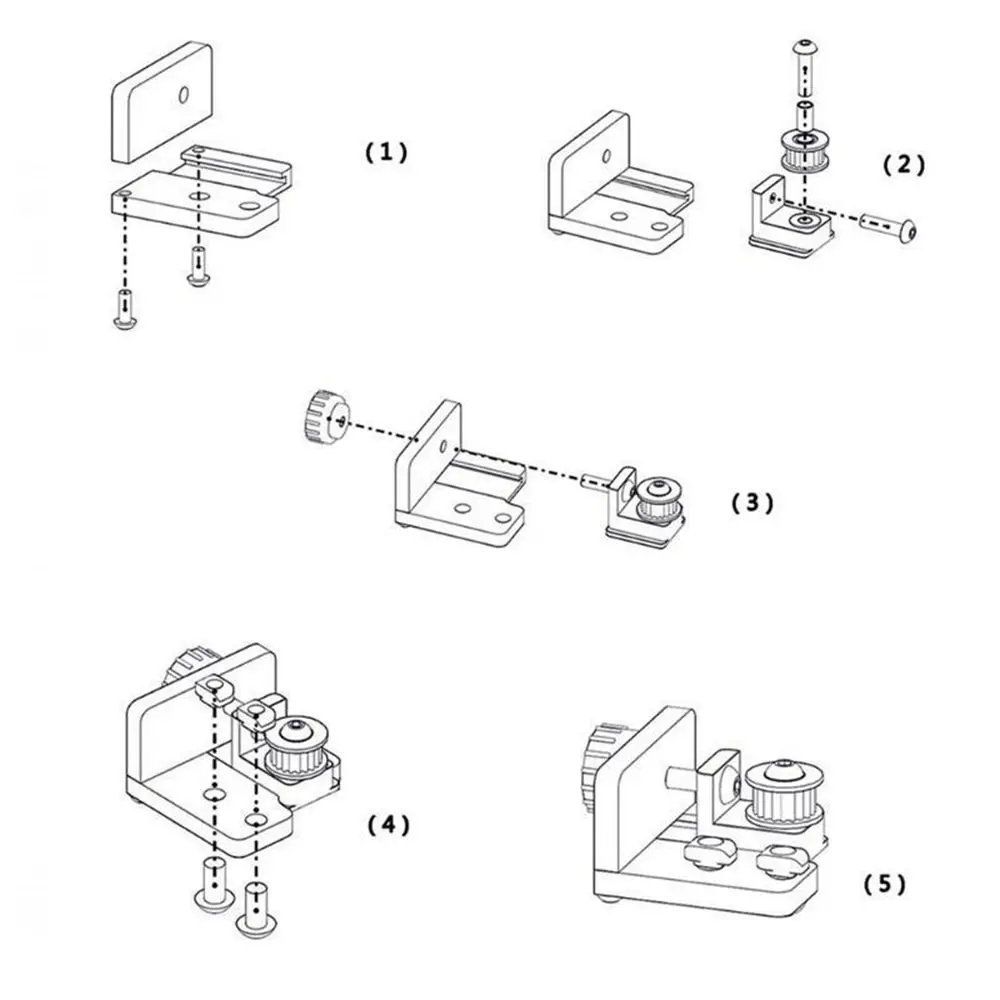 (1)

(2)

(3)

(4)

(5)