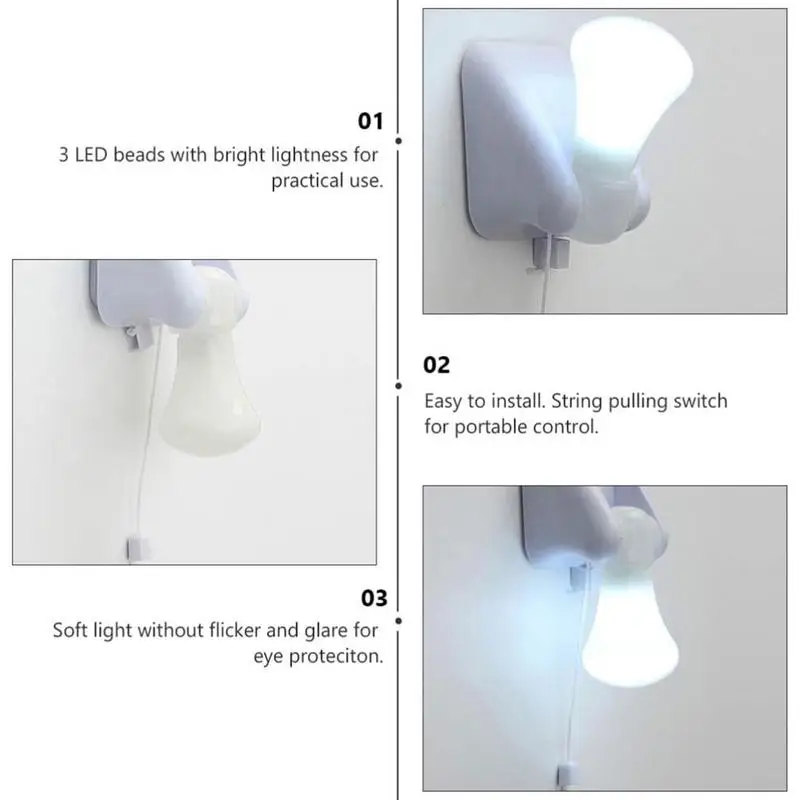 01
3 LED beads with bright lightness for practical use.

02
Easy to install. String pulling switch for portable control.

03
Soft light without flicker and glare for eye proteciton.