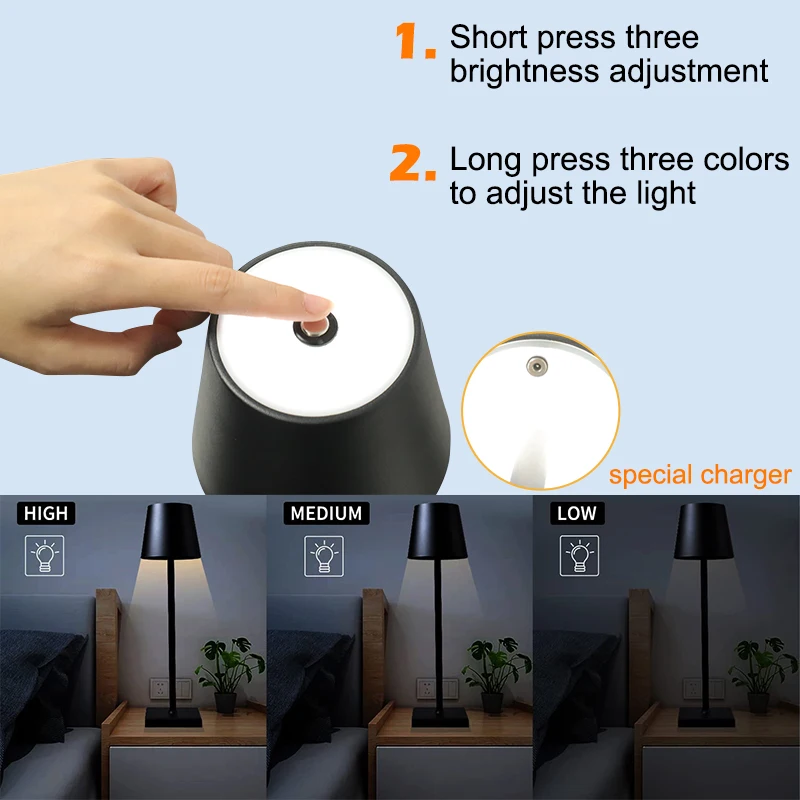 1. Short press three brightness adjustment

2. Long press three colors to adjust the light

special charger

HIGH

MEDIUM

LOW