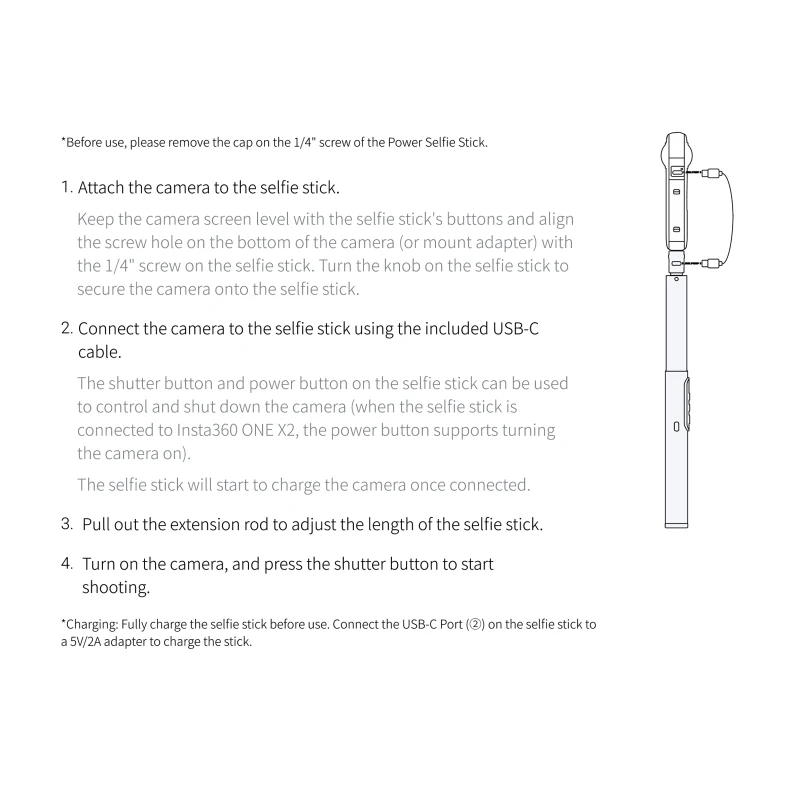 *Before use, please remove the cap on the 1/4" screw of the Power Selfie Stick.

1. Attach the camera to the selfie stick.

Keep the camera screen level with the selfie stick's buttons and align the screw hole on the bottom of the camera (or mount adapter) with the 1/4" screw on the selfie stick. Turn the knob on the selfie stick to secure the camera onto the selfie stick.

2. Connect the camera to the selfie stick using the included USB-C cable.

The shutter button and power button on the selfie stick can be used to control and shut down the camera (when the selfie stick is connected to Insta360 ONE X2, the power button supports turning the camera on).

The selfie stick will start to charge the camera once connected.

3. Pull out the extension rod to adjust the length of the selfie stick.

4. Turn on the camera, and press the shutter button to start shooting.

*Charging: Fully charge the selfie stick before use. Connect the USB-C Port (②) on the selfie stick to a 5V/2A adapter to charge the stick.