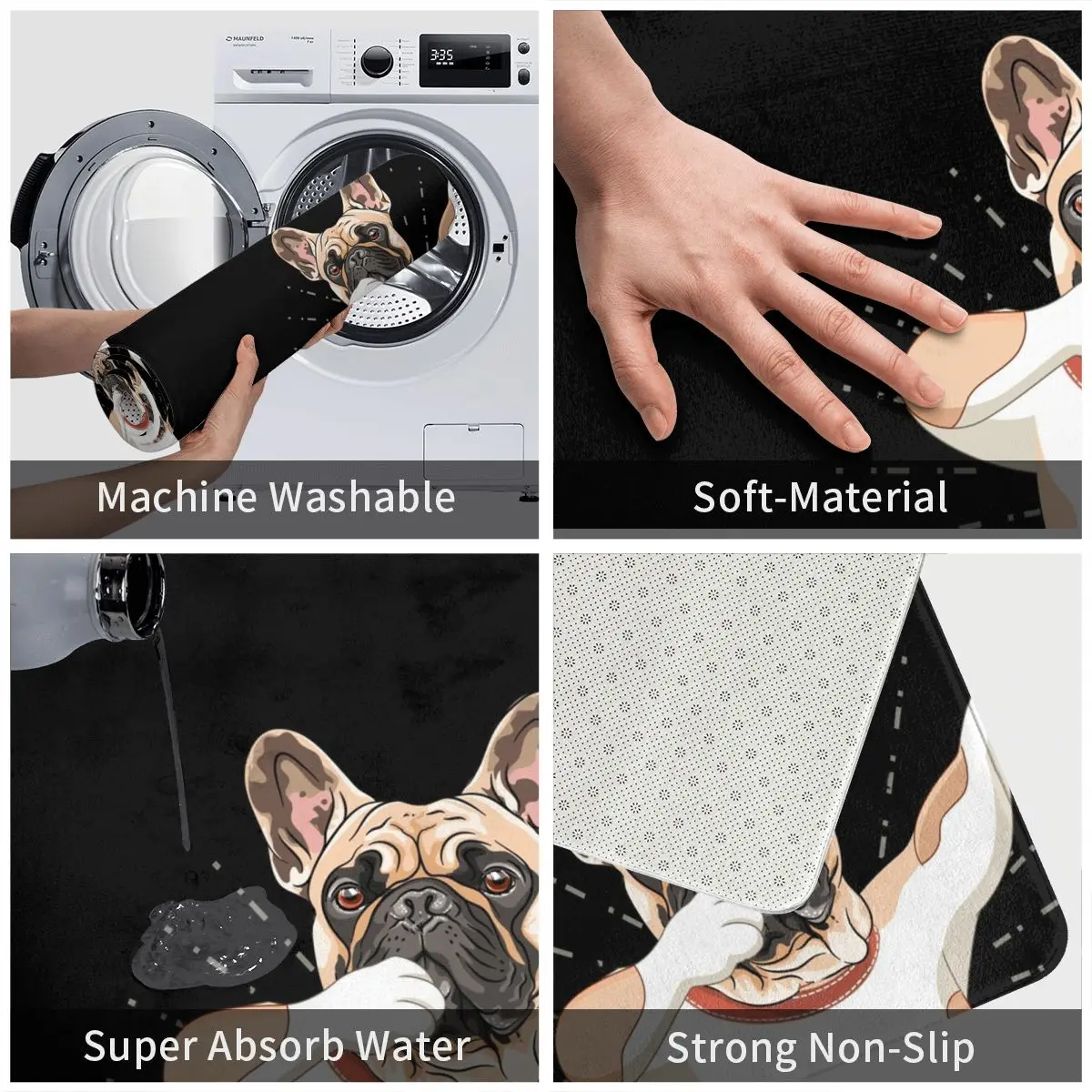 MAUNFELD

3:35

Machine Washable

Soft-Material

Super Absorb Water

Strong Non-Slip