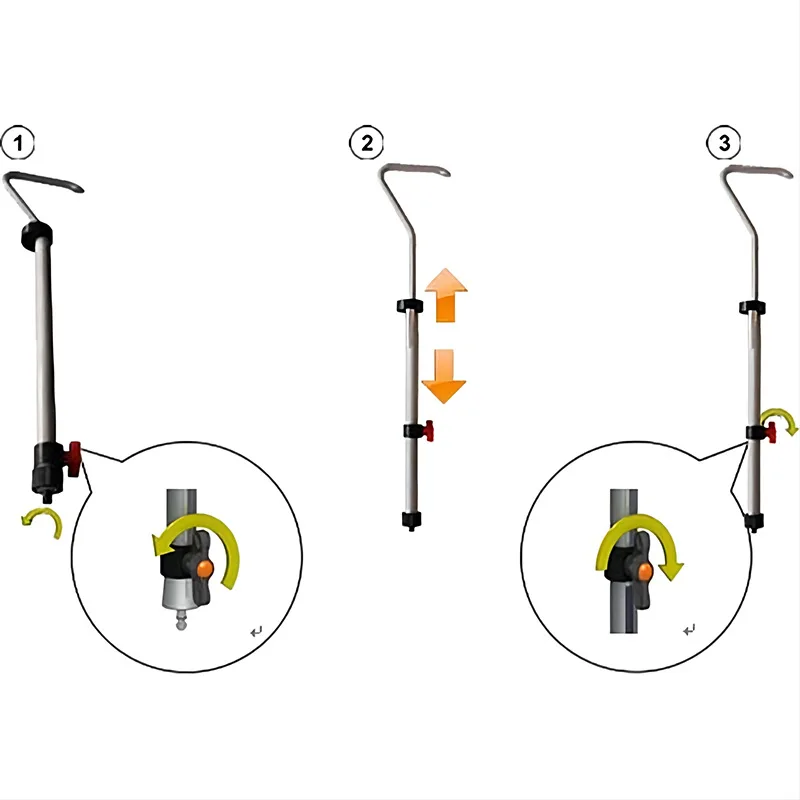 1

2

3