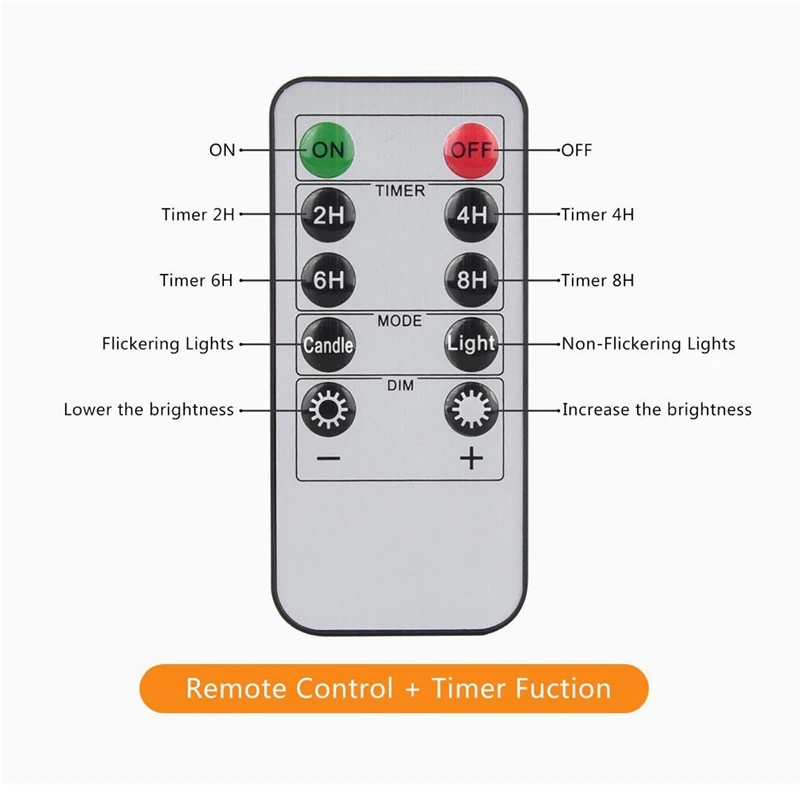 ON
ON
OFF
OFF

TIMER
Timer 2H
2H
4H
Timer 4H
Timer 6H
6H
8H
Timer 8H

MODE
Flickering Lights
Candle
Light
Non-Flickering Lights

DIM
Lower the brightness
Increase the brightness
−
+

Remote Control + Timer Fuction