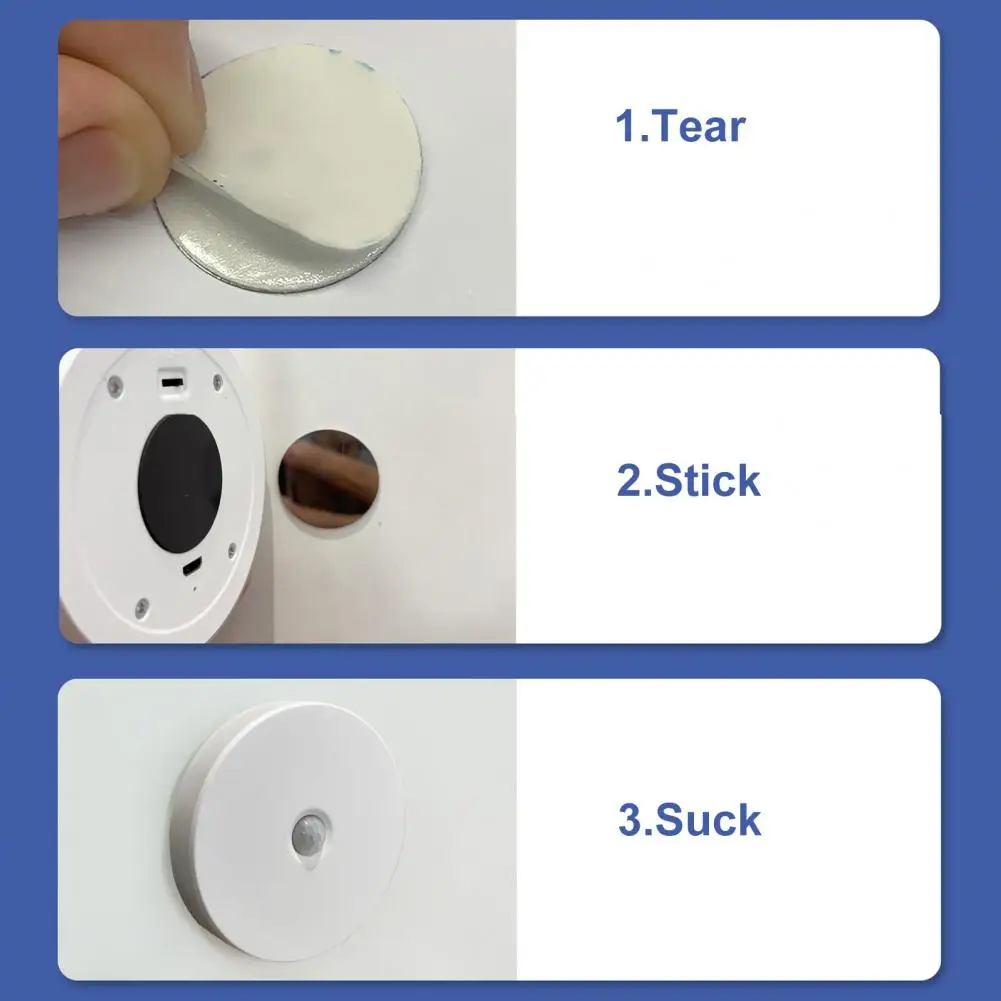 1.Tear

2.Stick

3.Suck