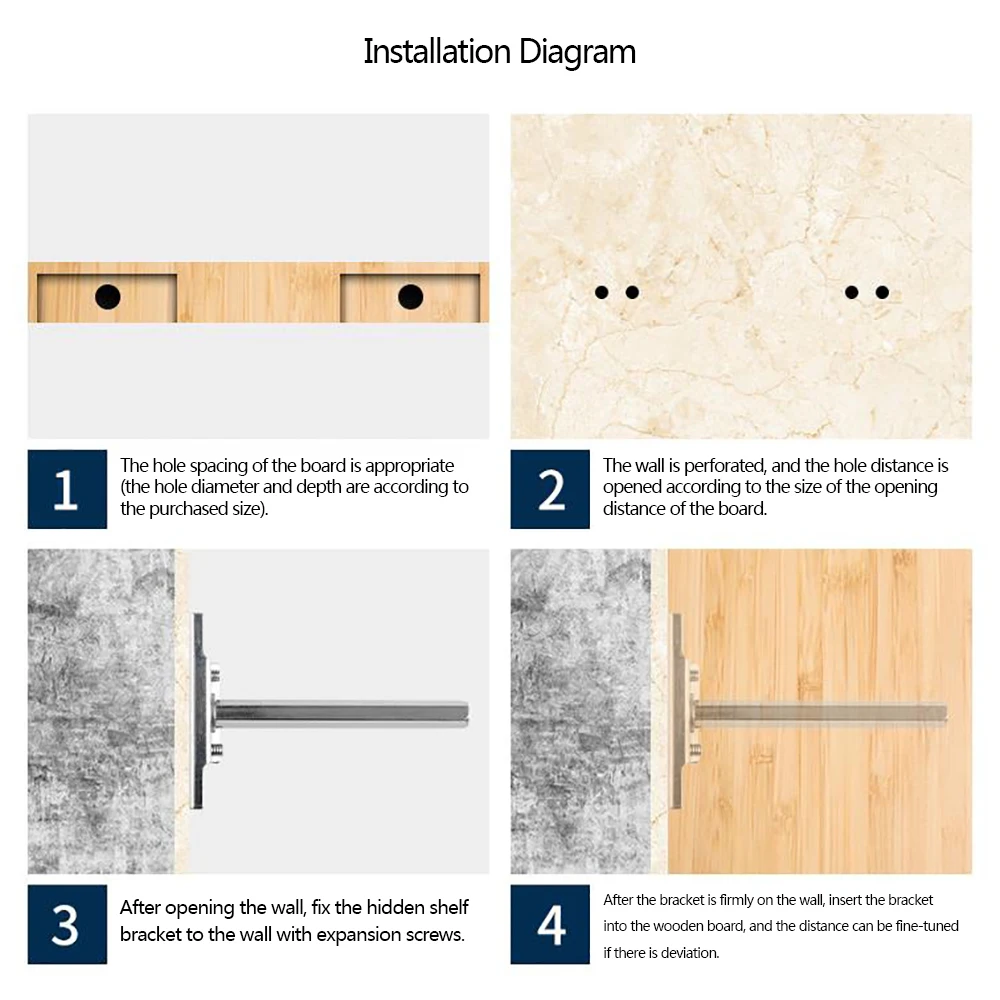 Installation Diagram

1

The hole spacing of the board is appropriate (the hole diameter and depth are according to the purchased size).

2

The wall is perforated, and the hole distance is opened according to the size of the opening distance of the board.

3

After opening the wall, fix the hidden shelf bracket to the wall with expansion screws.

4

After the bracket is firmly on the wall, insert the bracket into the wooden board, and the distance can be fine-tuned if there is deviation.