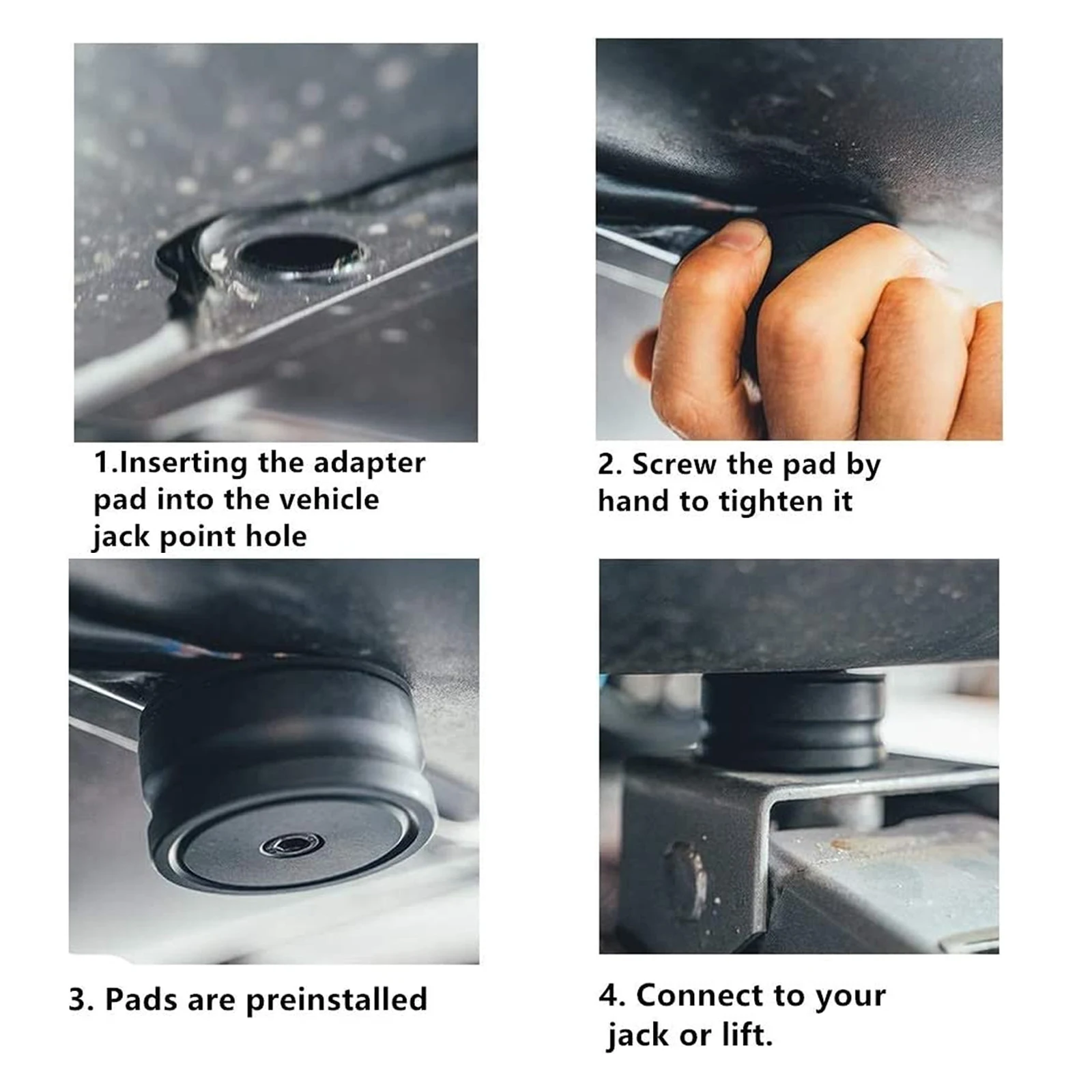 1.Inserting the adapter pad into the vehicle jack point hole

2. Screw the pad by hand to tighten it

3. Pads are preinstalled

4. Connect to your jack or lift.