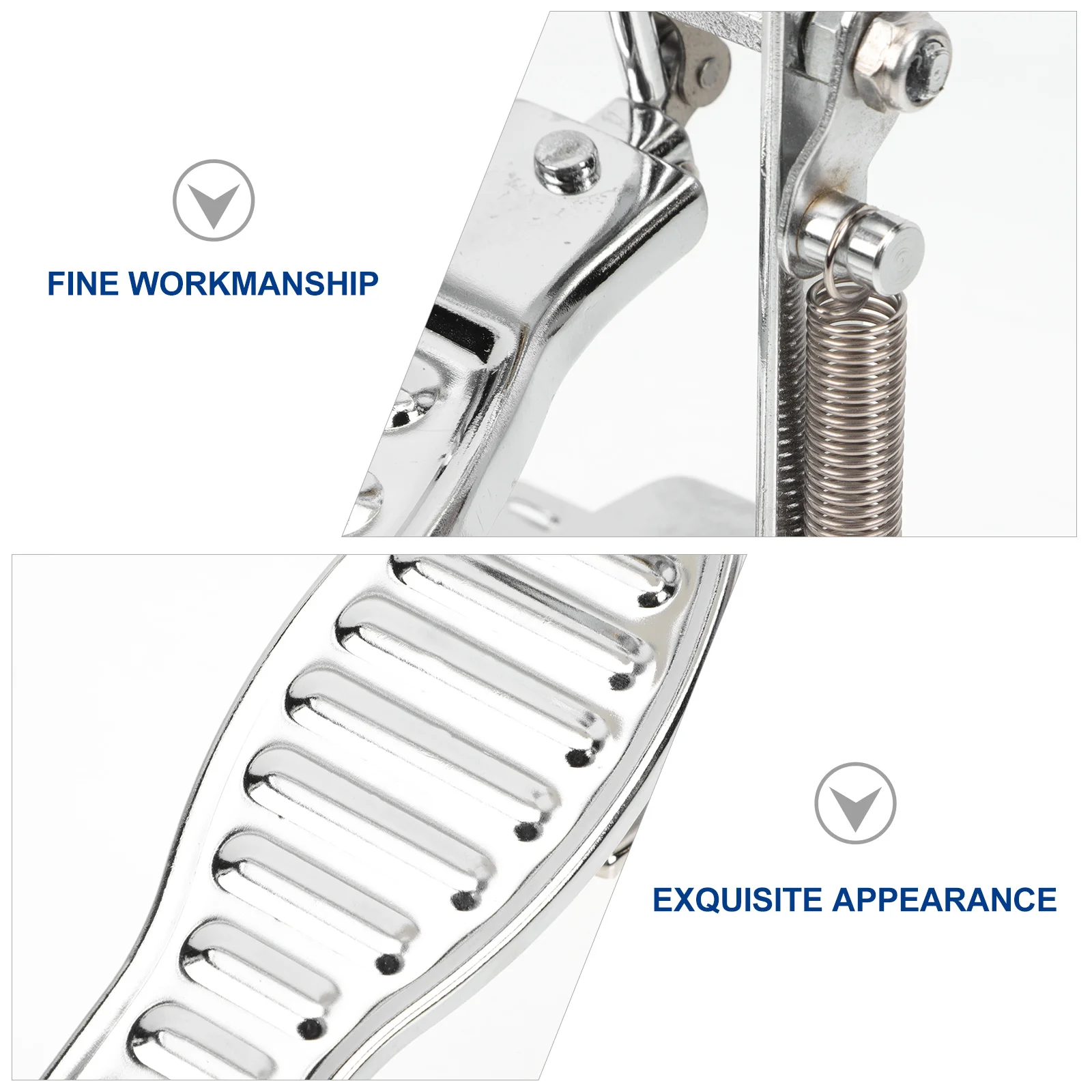 FINE WORKMANSHIP

EXQUISITE APPEARANCE