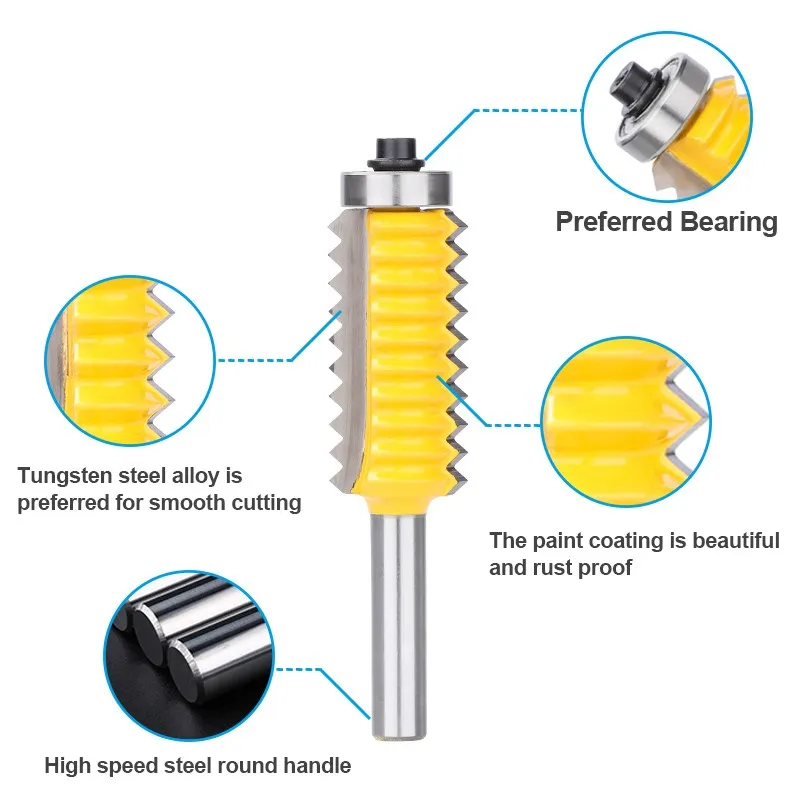 Preferred Bearing

Tungsten steel alloy is preferred for smooth cutting

The paint coating is beautiful and rust proof

High speed steel round handle