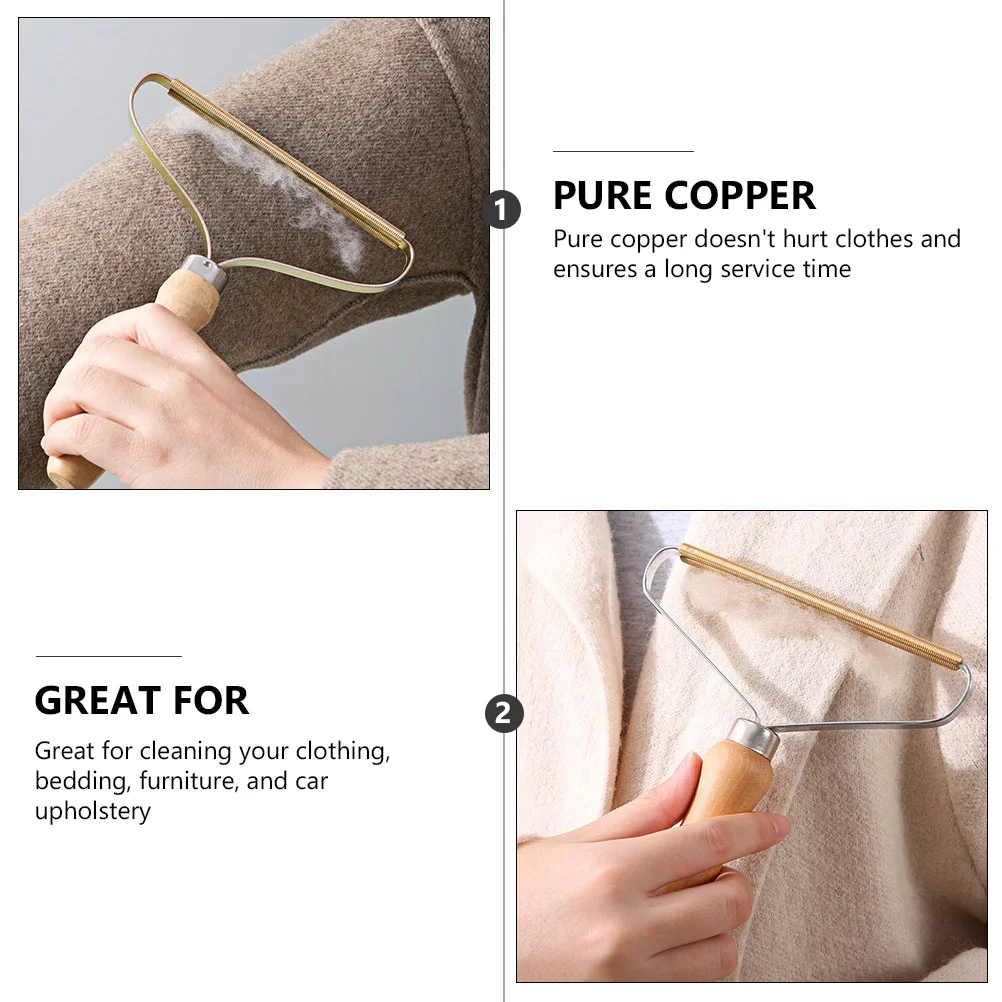 1

PURE COPPER

Pure copper doesn't hurt clothes and ensures a long service time

GREAT FOR

Great for cleaning your clothing, bedding, furniture, and car upholstery

2