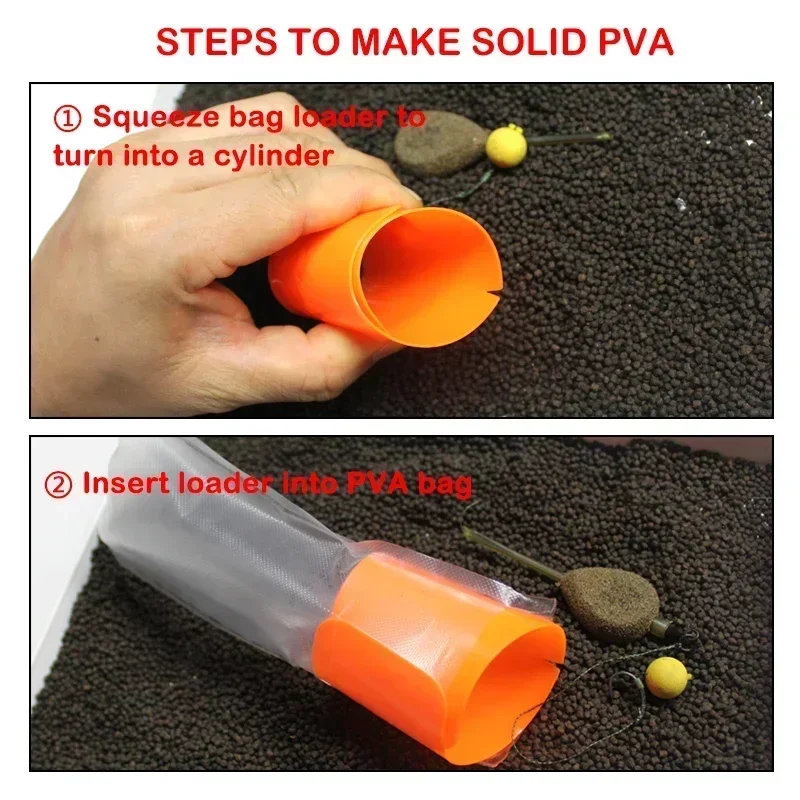 STEPS TO MAKE SOLID PVA

① Squeeze bag loader to turn into a cylinder

② Insert loader into PVA bag