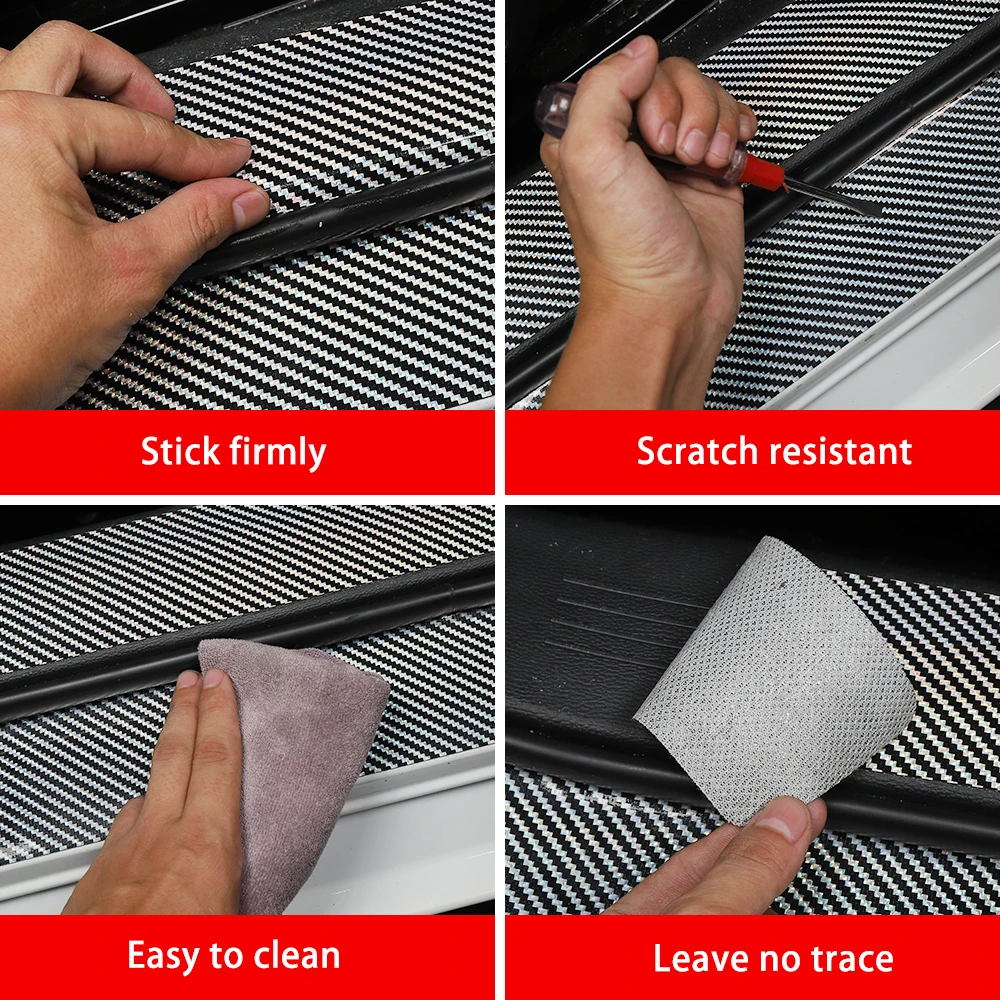 Stick firmly

Scratch resistant

Easy to clean

Leave no trace