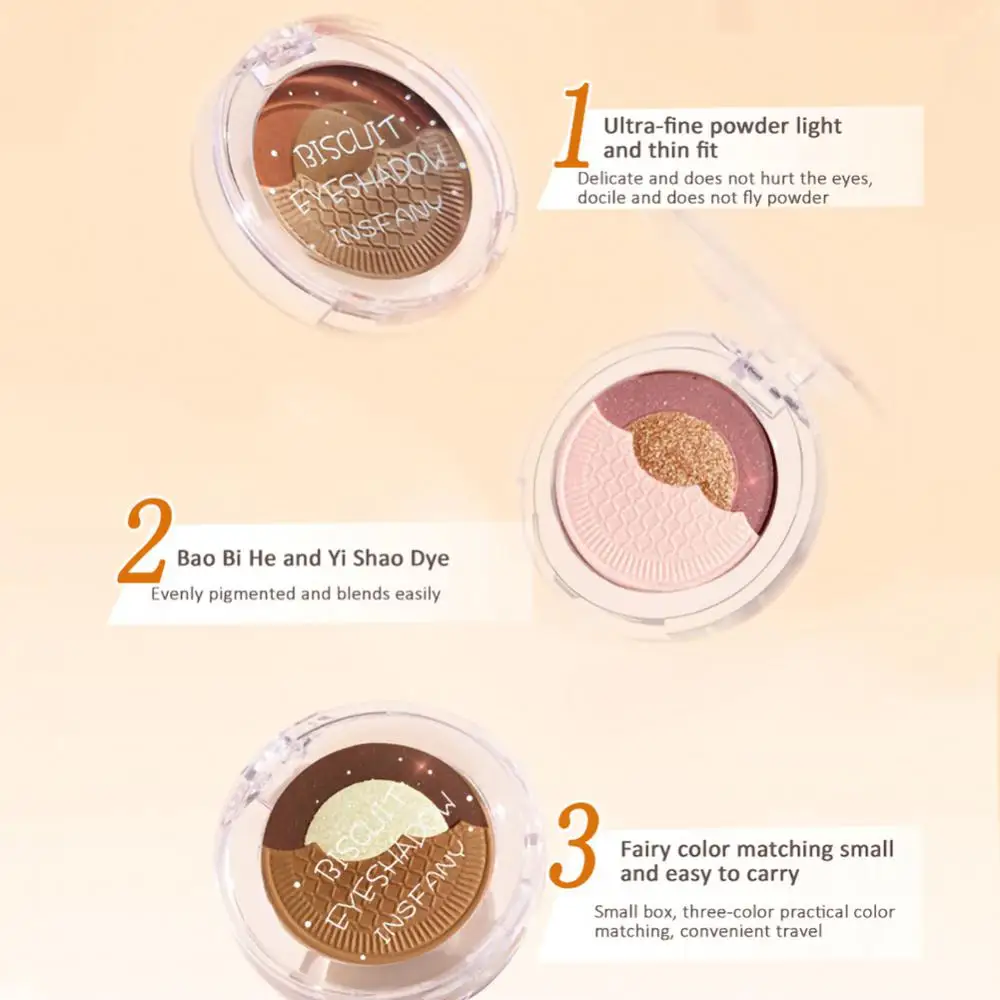 BISCUIT EYESHADOW INSFANY

1 Ultra-fine powder light and thin fit

Delicate and does not hurt the eyes, docile and does not fly powder

2 Bao Bi He and Yi Shao Dye

Evenly pigmented and blends easily

BISCUIT EYESHADOW INSFANY

3 Fairy color matching small and easy to carry

Small box, three-color practical color matching, convenient travel