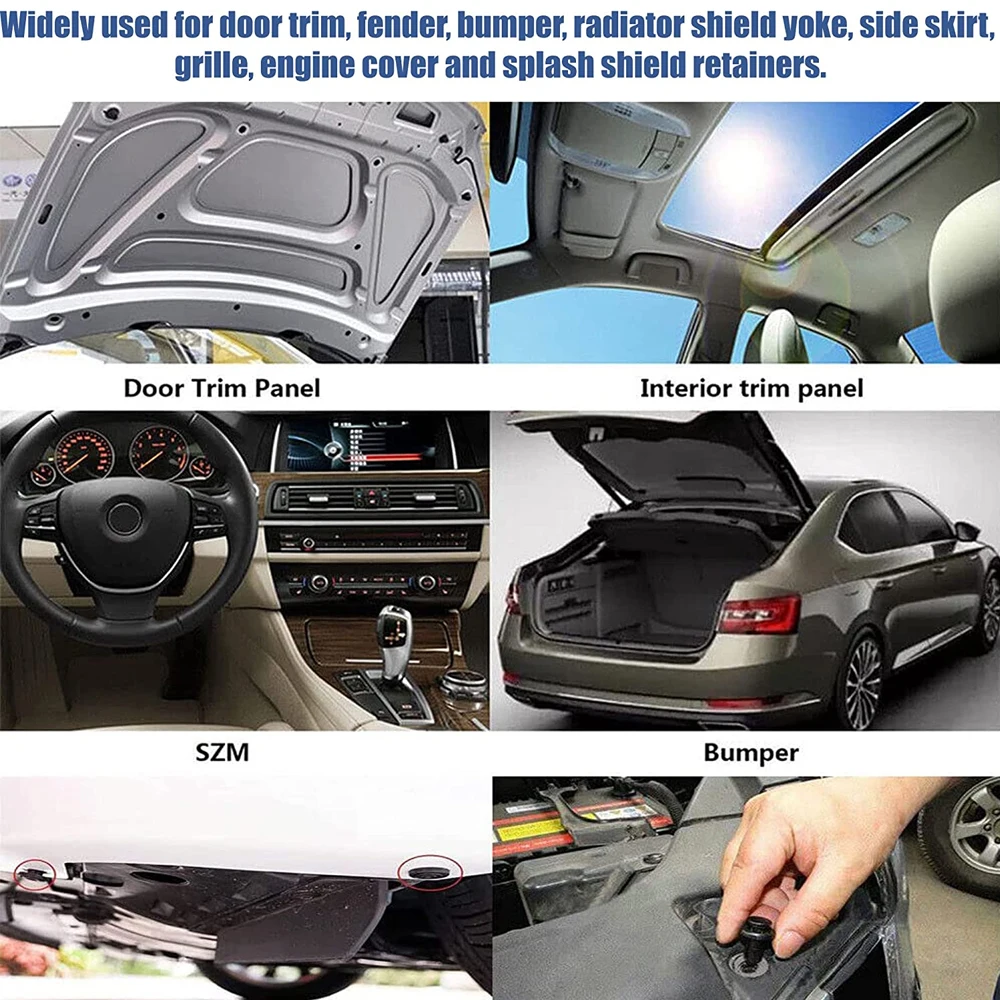 Widely used for door trim, fender, bumper, radiator shield yoke, side skirt, grille, engine cover and splash shield retainers.

Door Trim Panel

Interior trim panel

SZM

Bumper