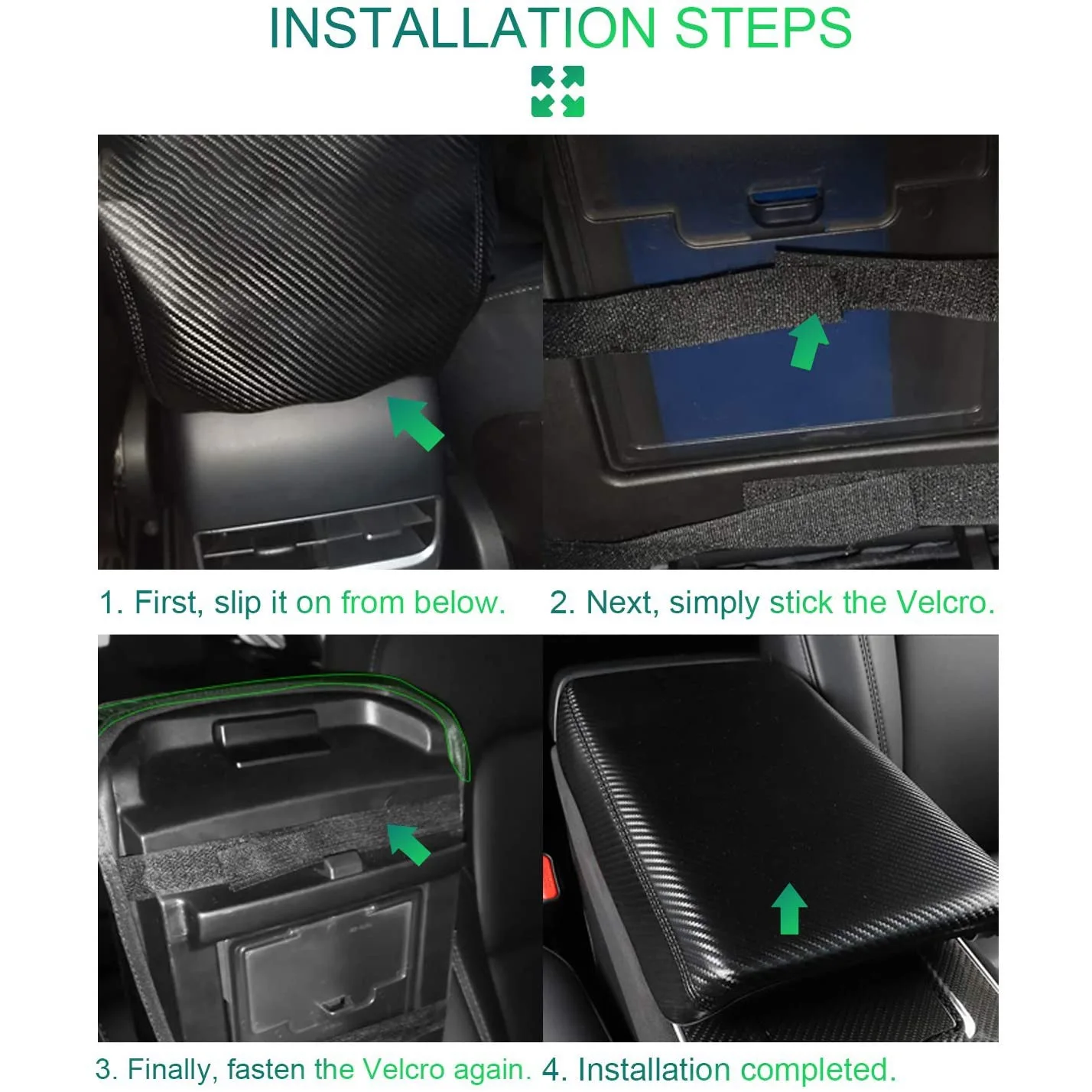 INSTALLATION STEPS

1. First, slip it on from below.

2. Next, simply stick the Velcro.

3. Finally, fasten the Velcro again.

4. Installation completed.