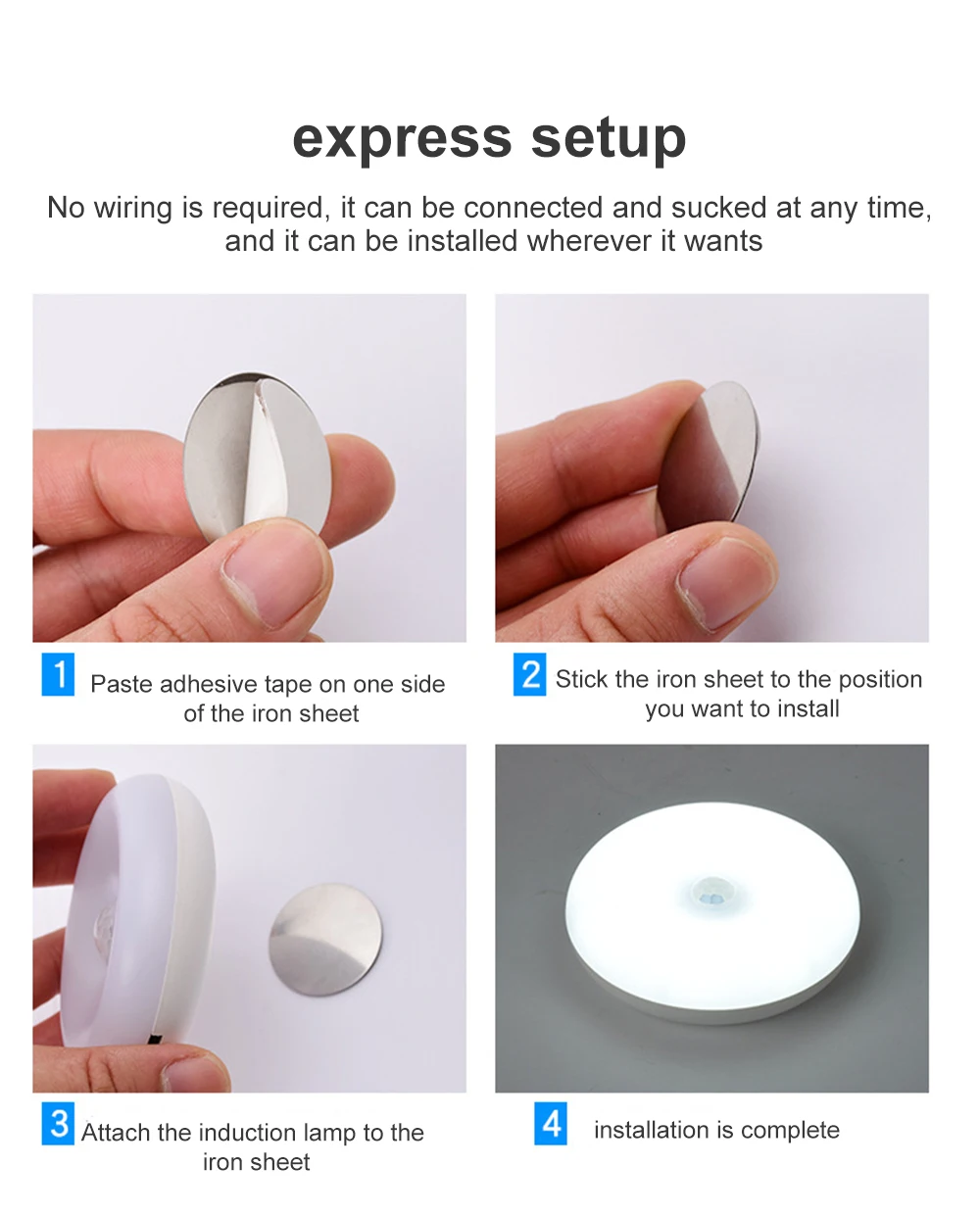 express setup

No wiring is required, it can be connected and sucked at any time, and it can be installed wherever it wants

1 Paste adhesive tape on one side of the iron sheet

2 Stick the iron sheet to the position you want to install

3 Attach the induction lamp to the iron sheet

4 installation is complete