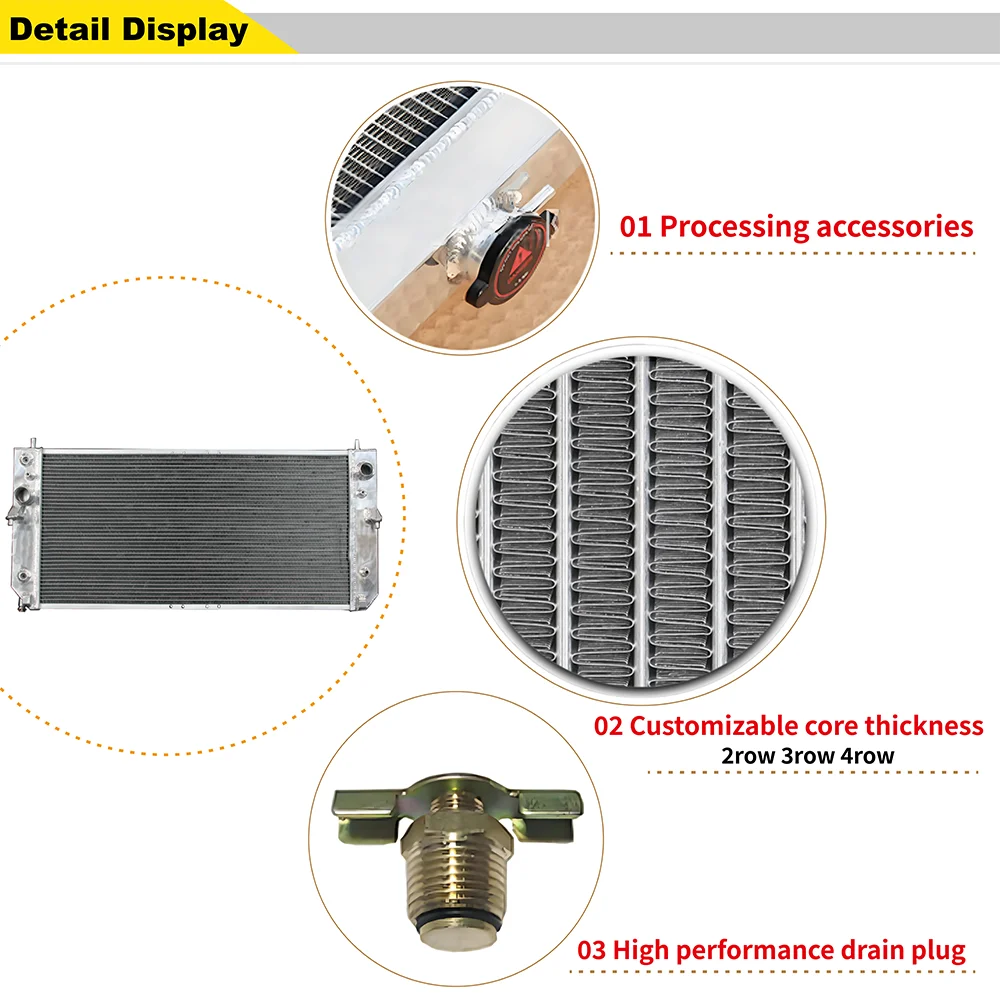 Detail Display

01 Processing accessories

02 Customizable core thickness
2row 3row 4row

03 High performance drain plug