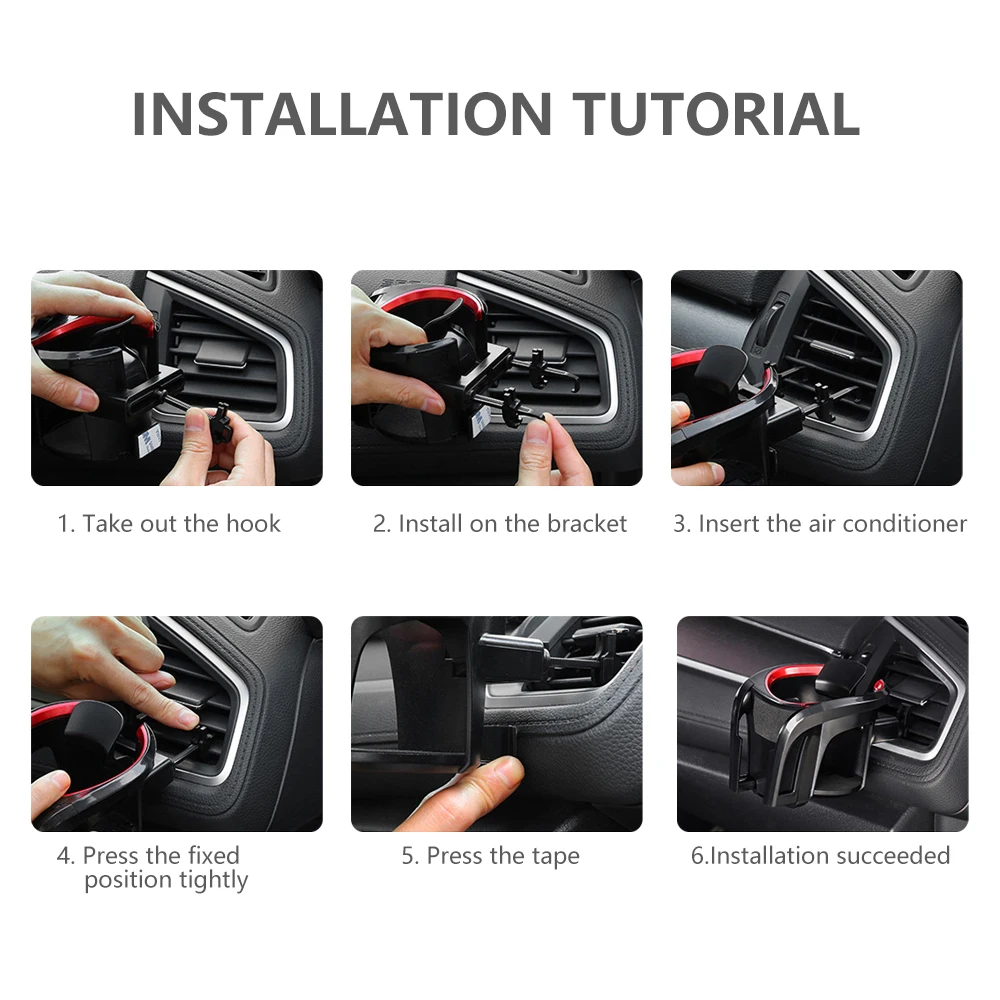 INSTALLATION TUTORIAL

1. Take out the hook

2. Install on the bracket

3. Insert the air conditioner

4. Press the fixed position tightly

5. Press the tape

6.Installation succeeded