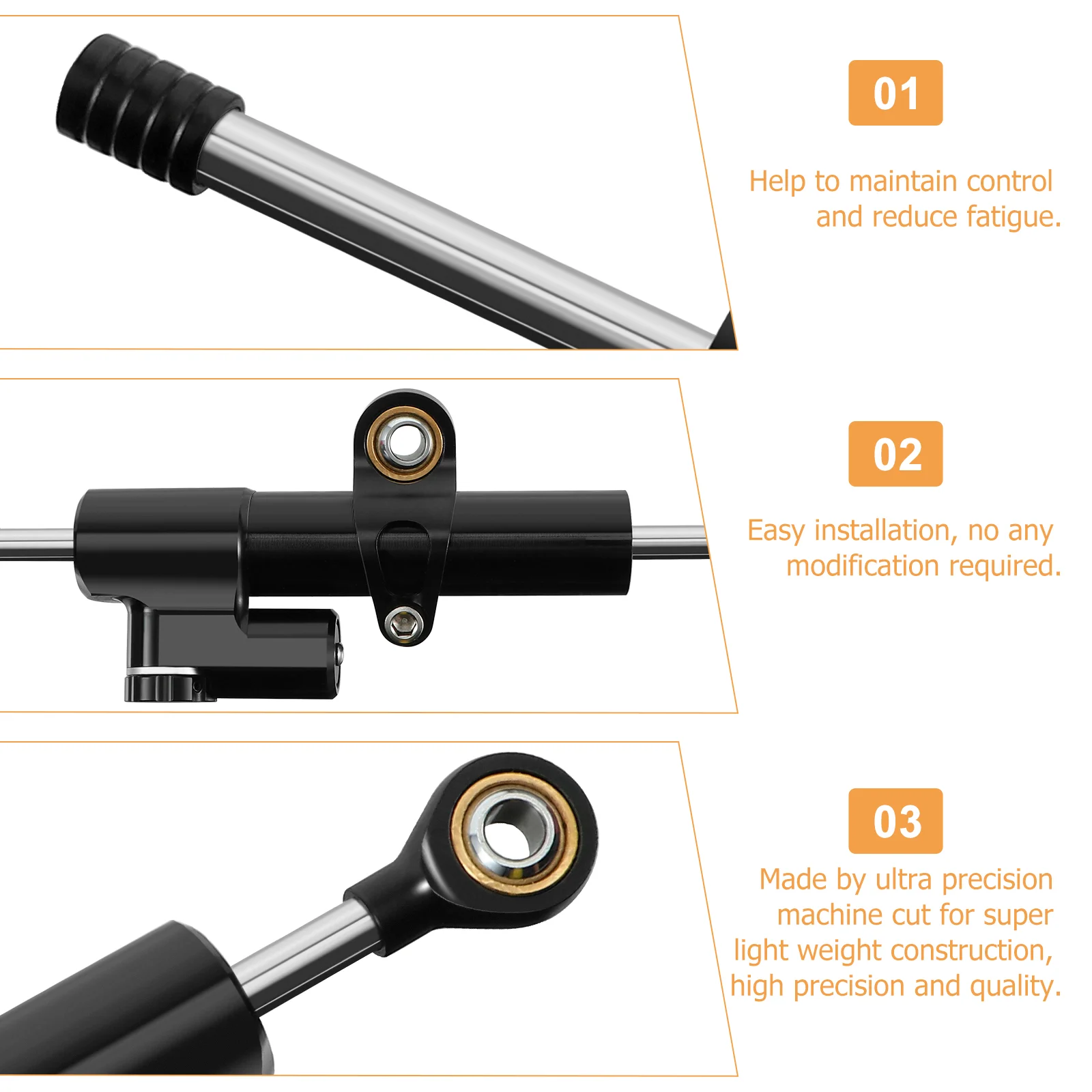 01

Help to maintain control and reduce fatigue.

02

Easy installation, no any modification required.

03

Made by ultra precision machine cut for super light weight construction, high precision and quality.