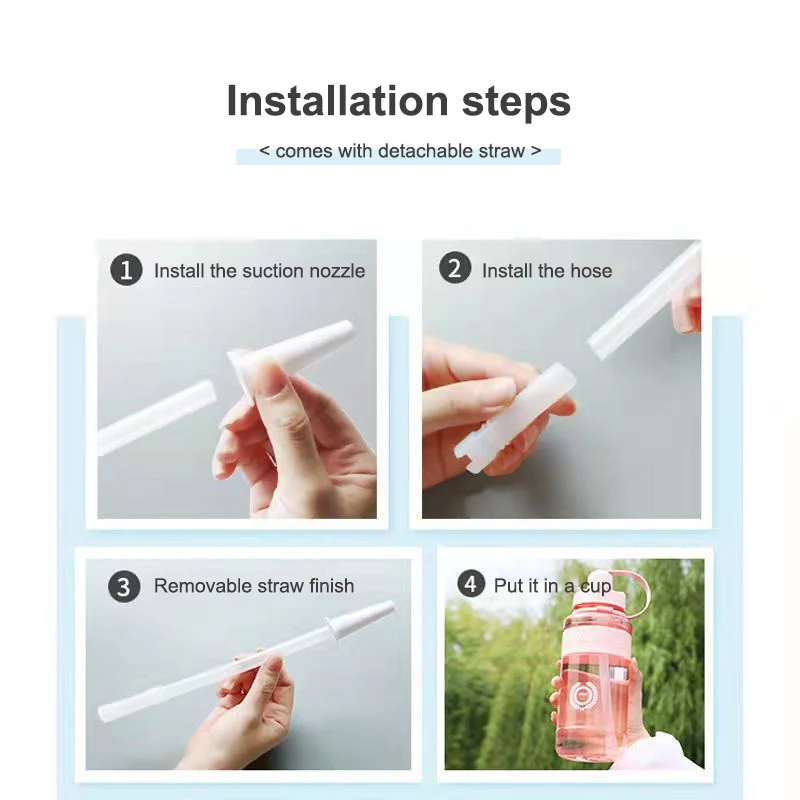 Installation steps

< comes with detachable straw >

1 Install the suction nozzle

2 Install the hose

3 Removable straw finish

4 Put it in a cup