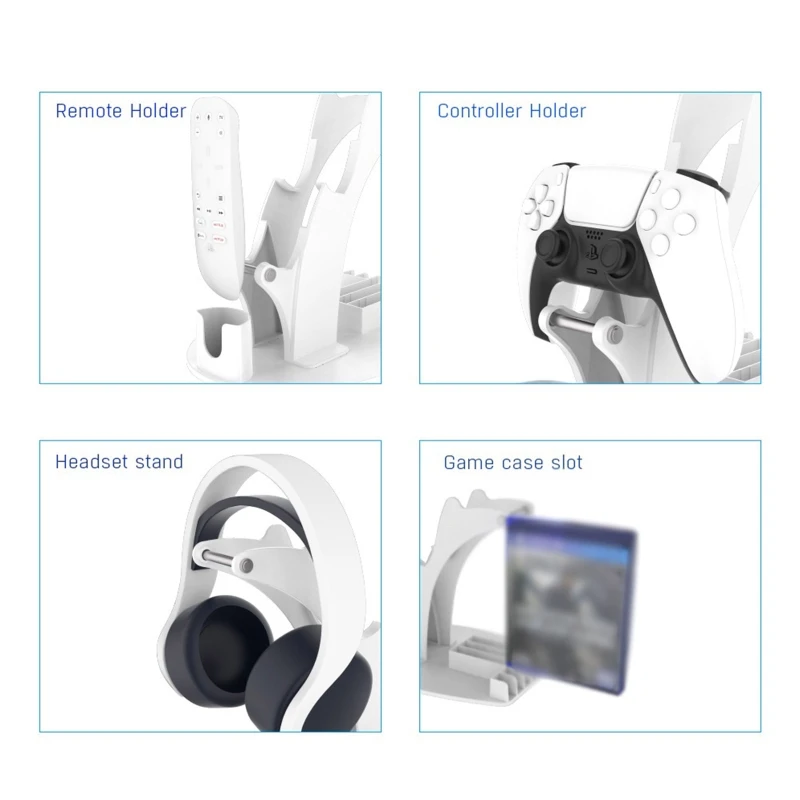 Remote Holder

Controller Holder

Headset stand

Game case slot