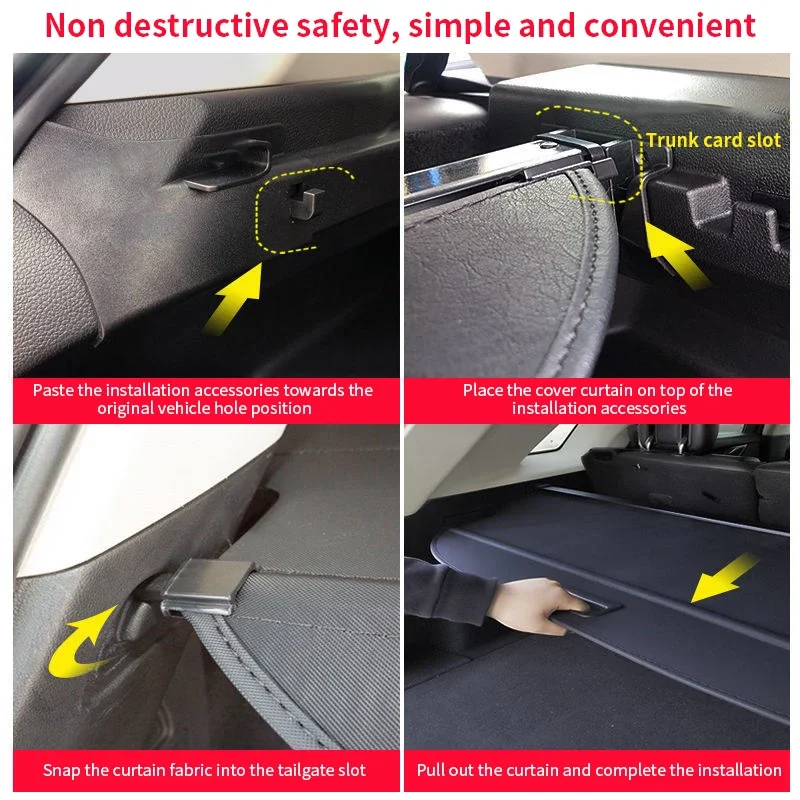 Non destructive safety, simple and convenient

Paste the installation accessories towards the original vehicle hole position

Trunk card slot

Place the cover curtain on top of the installation accessories

Snap the curtain fabric into the tailgate slot

Pull out the curtain and complete the installation