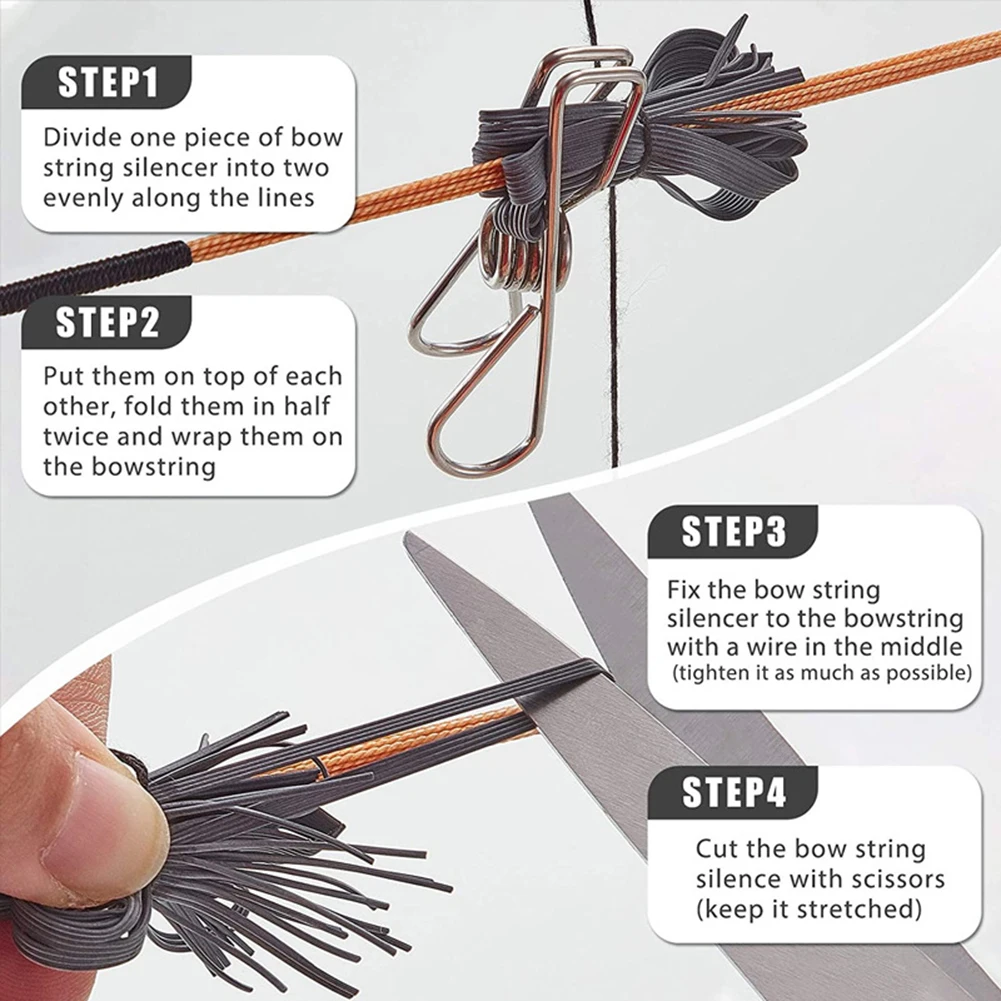 STEP1

Divide one piece of bow string silencer into two evenly along the lines

STEP2

Put them on top of each other, fold them in half twice and wrap them on the bowstring

STEP3

Fix the bow string silencer to the bowstring with a wire in the middle (tighten it as much as possible)

STEP4

Cut the bow string silence with scissors (keep it stretched)