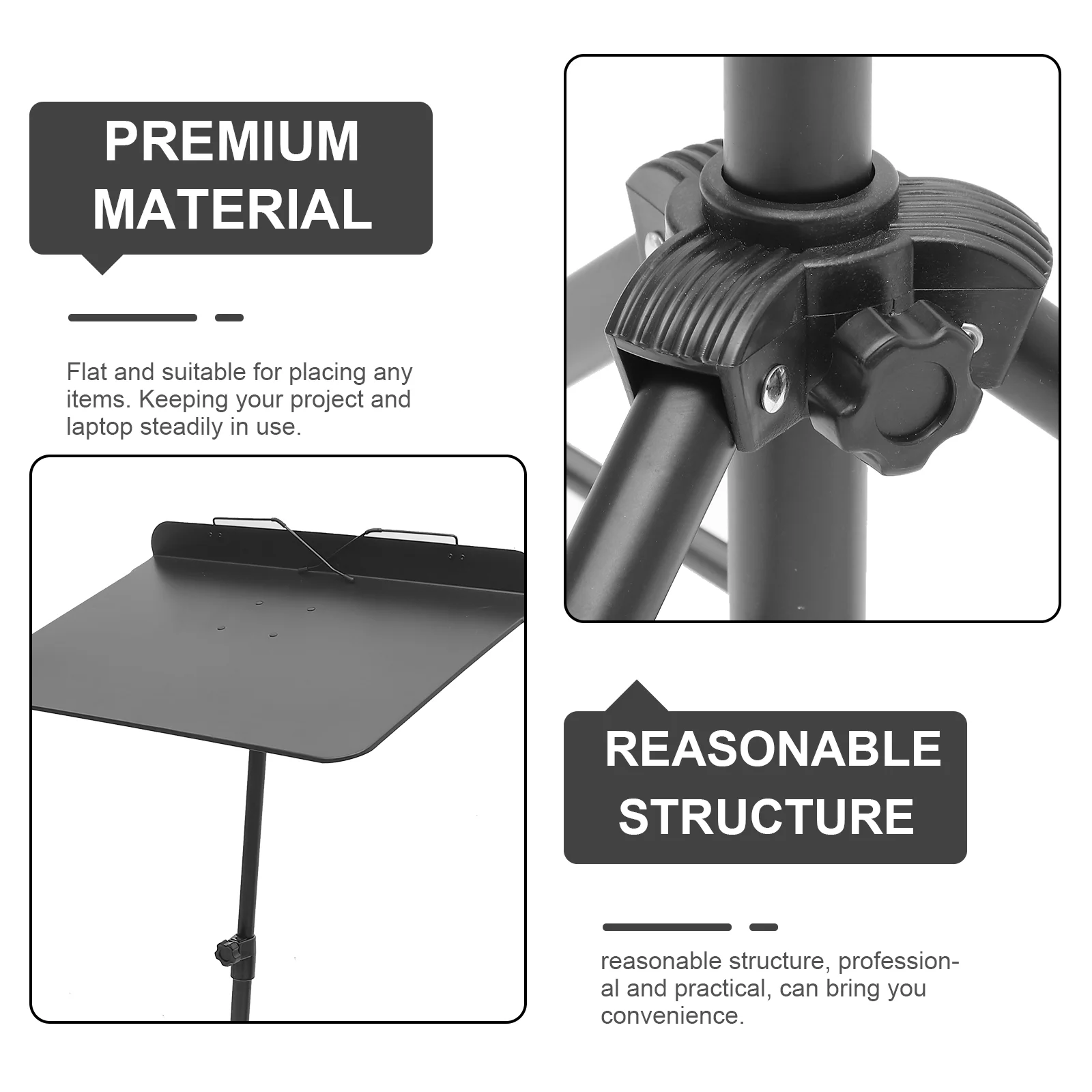 PREMIUM MATERIAL

Flat and suitable for placing any items. Keeping your project and laptop steadily in use.

REASONABLE STRUCTURE

reasonable structure, professional and practical, can bring you convenience.