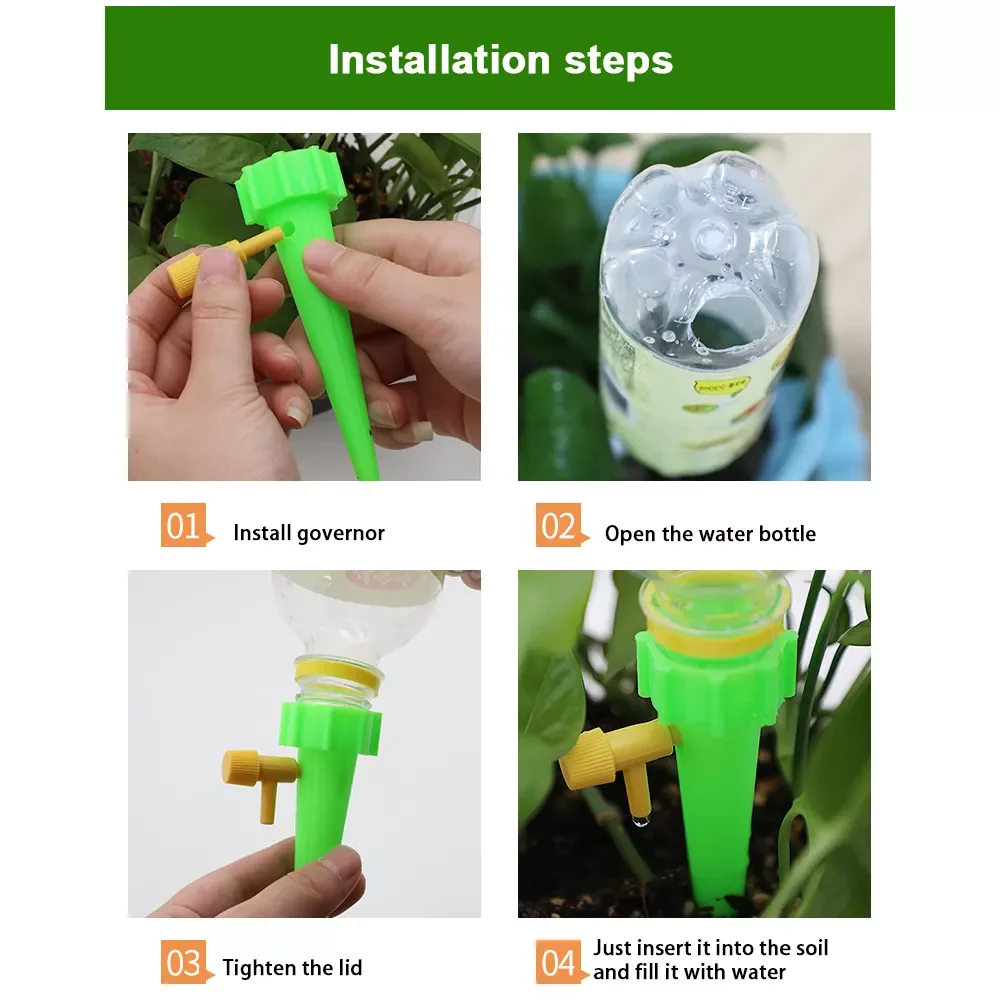 Installation steps

01 Install governor

02 Open the water bottle

03 Tighten the lid

04 Just insert it into the soil and fill it with water