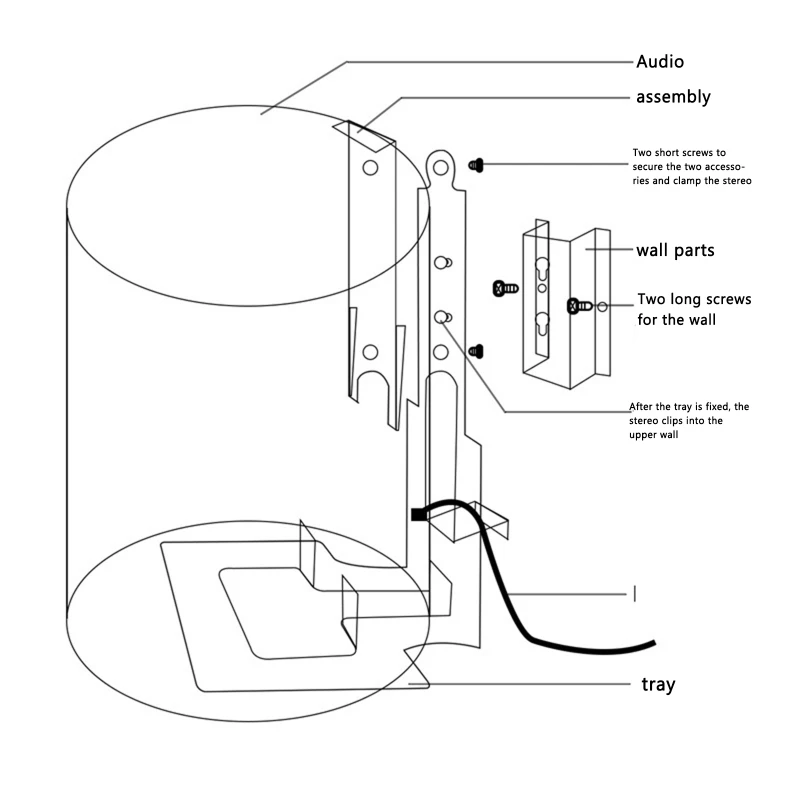 Audio

assembly

Two short screws to secure the two accessories and clamp the stereo

wall parts

Two long screws for the wall

After the tray is fixed, the stereo clips into the upper wall

l

tray