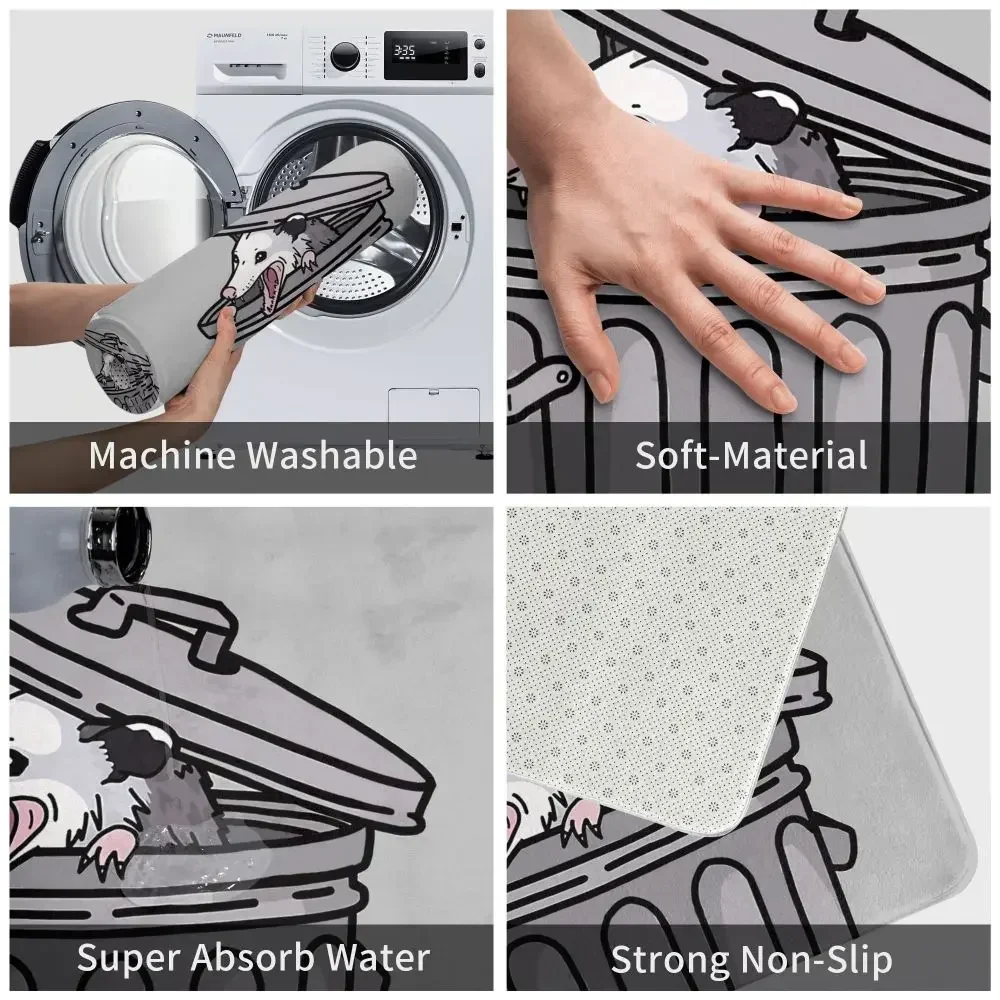 MAUNFELD

3:35

Machine Washable

Soft-Material

Super Absorb Water

Strong Non-Slip