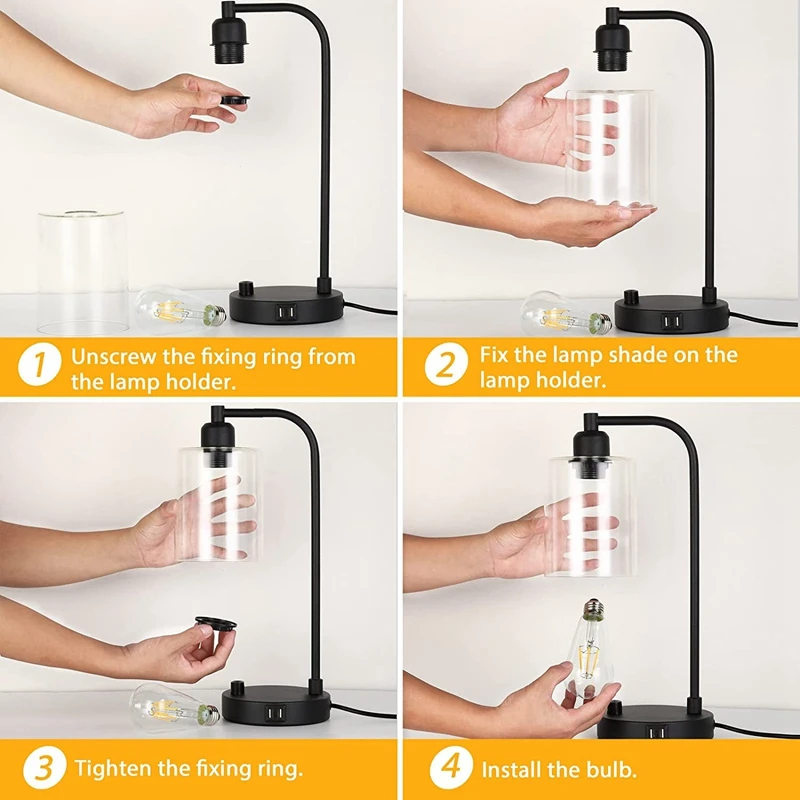 1 Unscrew the fixing ring from the lamp holder.

2 Fix the lamp shade on the lamp holder.

3 Tighten the fixing ring.

4 Install the bulb.