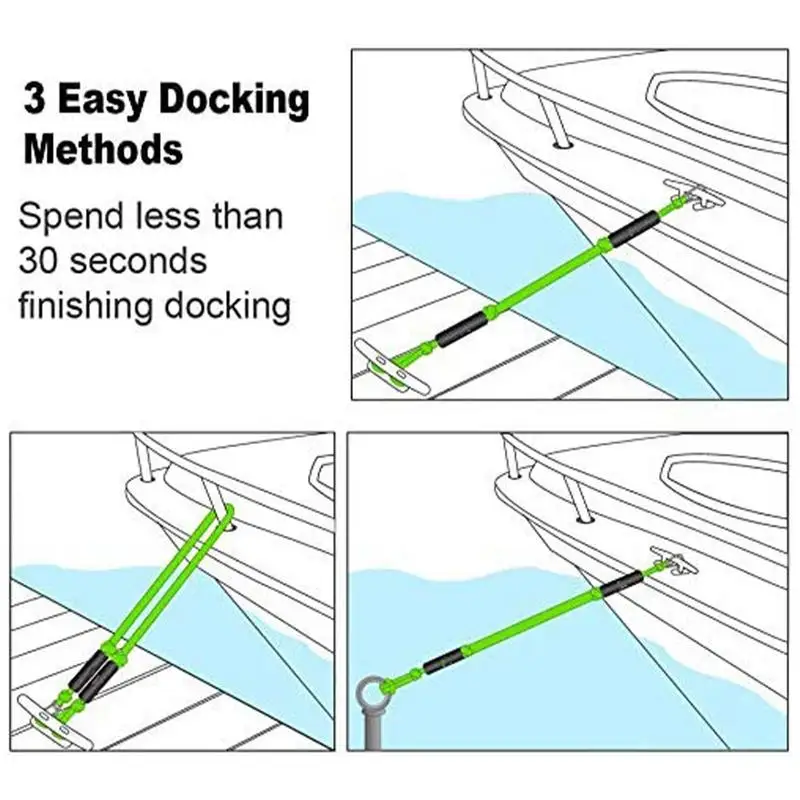 3 Easy Docking Methods

Spend less than 30 seconds finishing docking