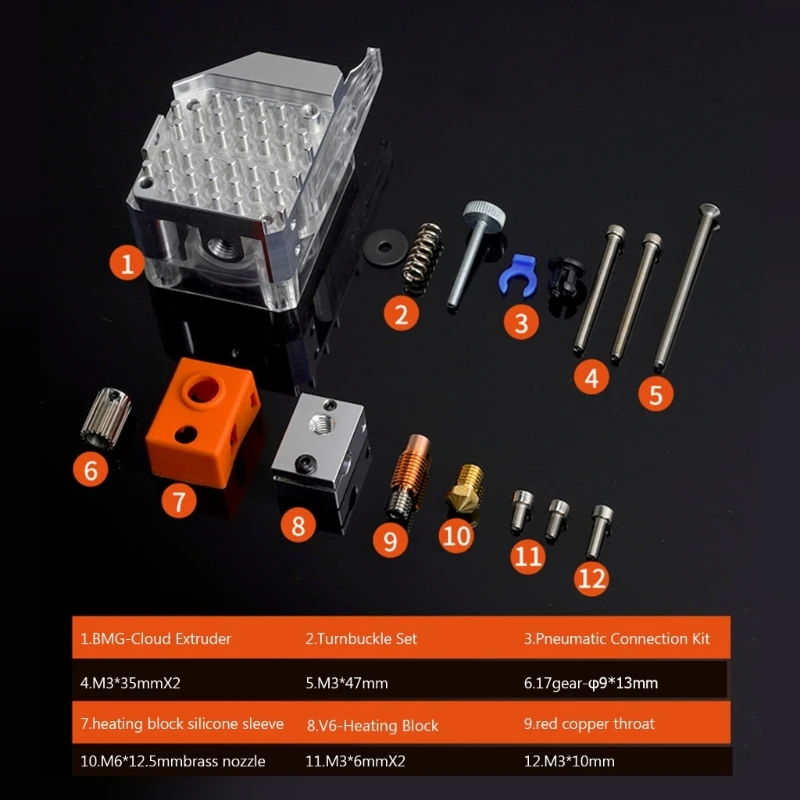 1

2

3

4

5

6

7

8

9

10

11

12

| 1.BMG-Cloud Extruder | 2.Turnbuckle Set | 3.Pneumatic Connection Kit |
|---|---|---|
| 4.M3*35mmX2 | 5.M3*47mm | 6.17gear-φ9*13mm |
| 7.heating block silicone sleeve | 8.V6-Heating Block | 9.red copper throat |
| 10.M6*12.5mmbrass nozzle | 11.M3*6mmX2 | 12.M3*10mm |