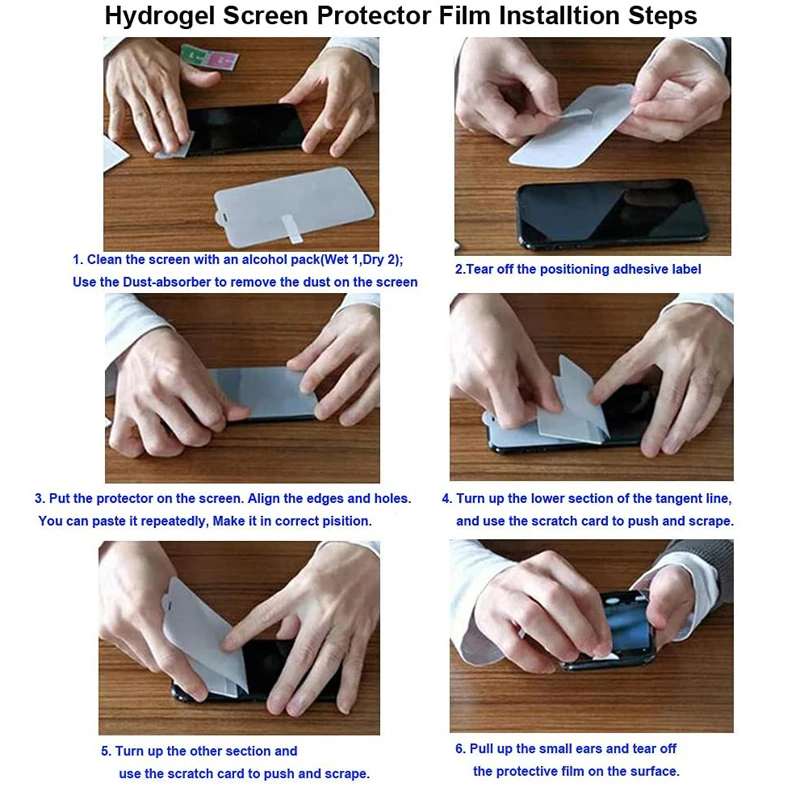 Hydrogel Screen Protector Film Installtion Steps

1. Clean the screen with an alcohol pack(Wet 1,Dry 2); Use the Dust-absorber to remove the dust on the screen

2.Tear off the positioning adhesive label

3. Put the protector on the screen. Align the edges and holes. You can paste it repeatedly, Make it in correct pisition.

4. Turn up the lower section of the tangent line, and use the scratch card to push and scrape.

5. Turn up the other section and use the scratch card to push and scrape.

6. Pull up the small ears and tear off the protective film on the surface.