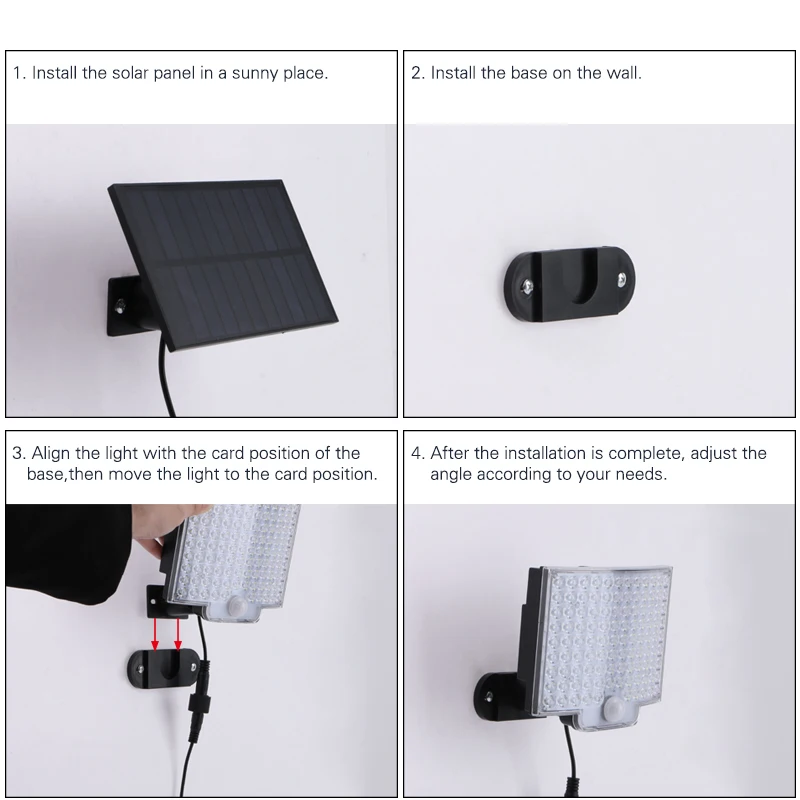 1. Install the solar panel in a sunny place.

2. Install the base on the wall.

3. Align the light with the card position of the base,then move the light to the card position.

4. After the installation is complete, adjust the angle according to your needs.