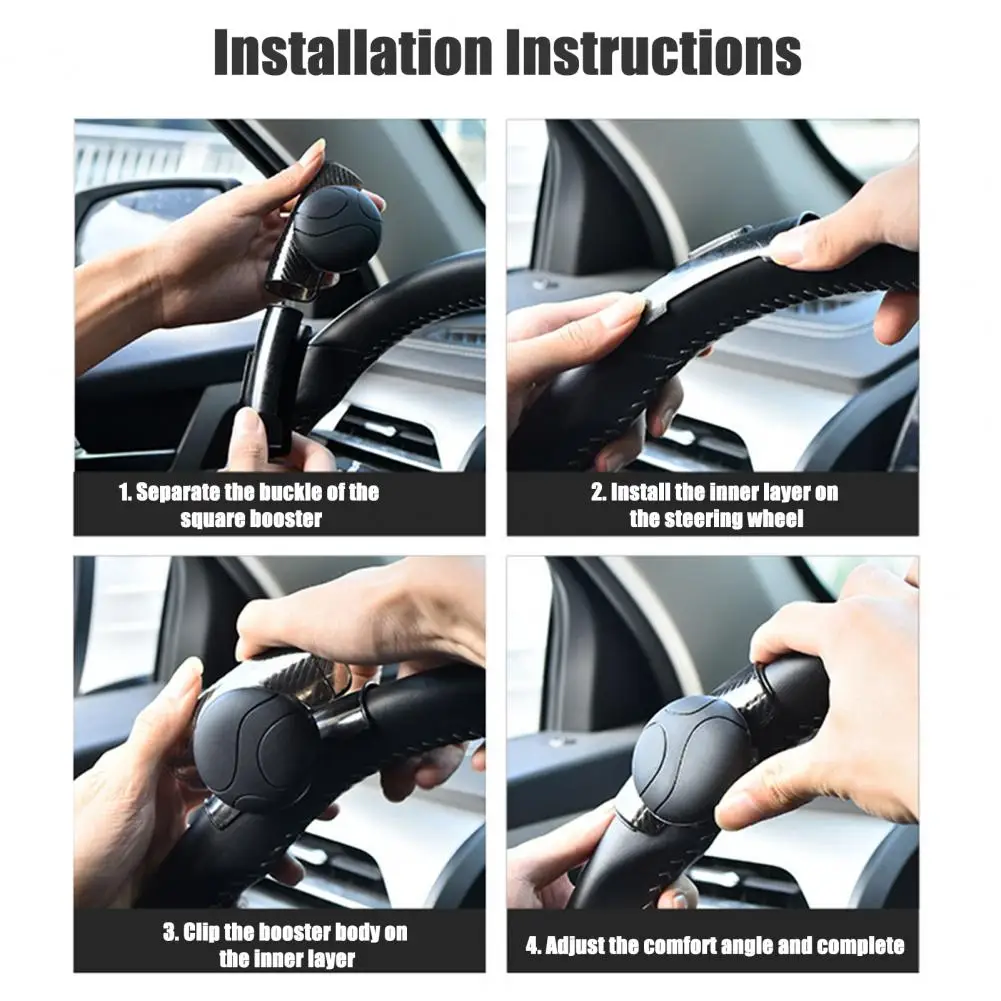 Installation Instructions

1. Separate the buckle of the square booster

2. Install the inner layer on the steering wheel

3. Clip the booster body on the inner layer

4. Adjust the comfort angle and complete