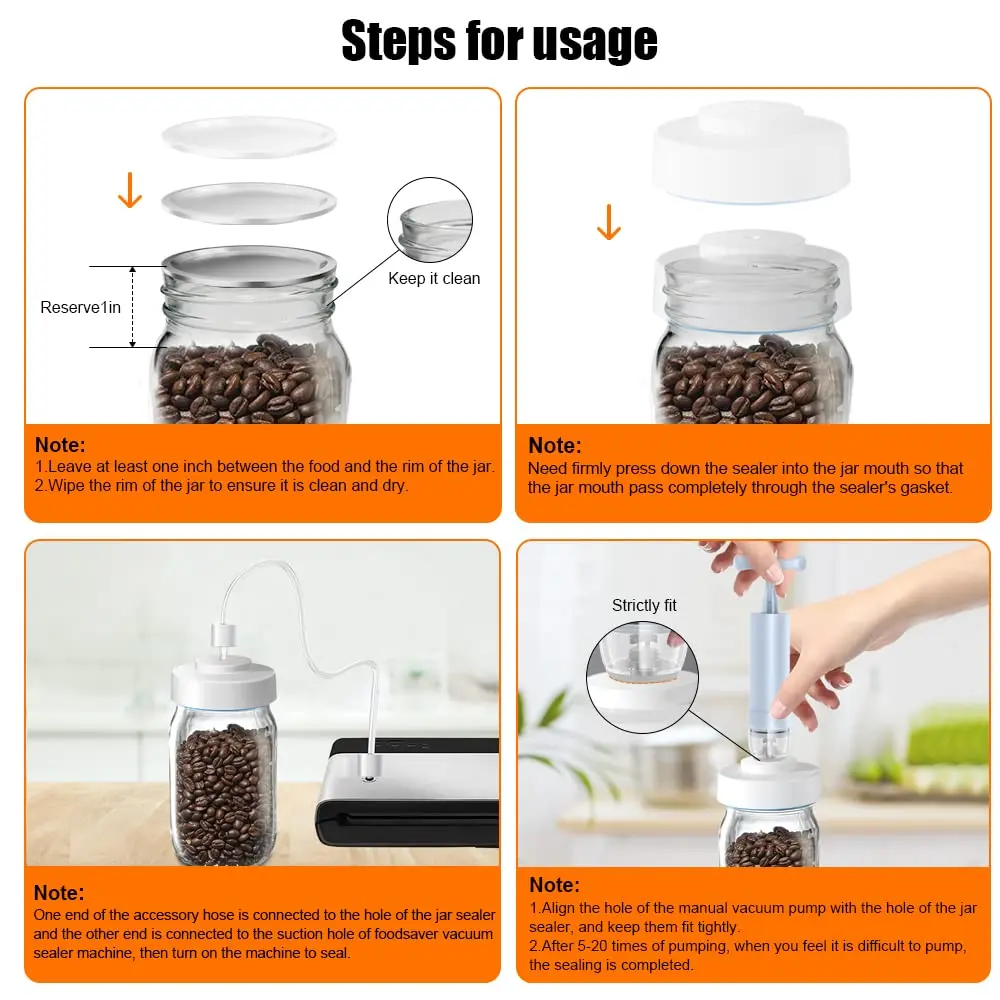 Steps for usage

Reserve1in

Keep it clean

Note:
1.Leave at least one inch between the food and the rim of the jar.
2.Wipe the rim of the jar to ensure it is clean and dry.

Note:
Need firmly press down the sealer into the jar mouth so that the jar mouth pass completely through the sealer's gasket.

Note:
One end of the accessory hose is connected to the hole of the jar sealer and the other end is connected to the suction hole of foodsaver vacuum sealer machine, then turn on the machine to seal.

Strictly fit

Note:
1.Align the hole of the manual vacuum pump with the hole of the jar sealer, and keep them fit tightly.
2.After 5-20 times of pumping, when you feel it is difficult to pump, the sealing is completed.