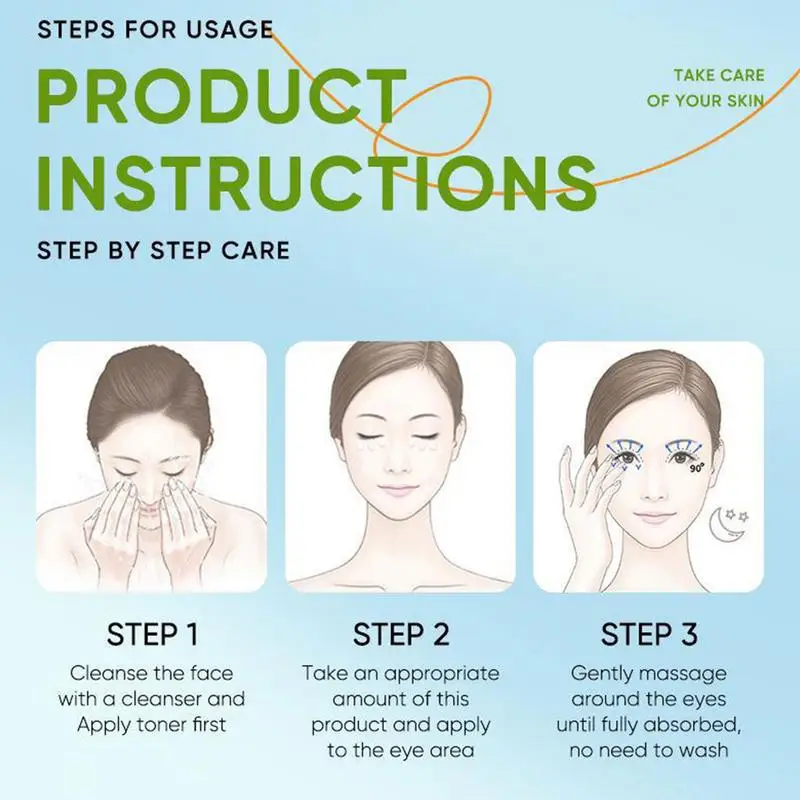 STEPS FOR USAGE

PRODUCT INSTRUCTIONS

TAKE CARE OF YOUR SKIN

STEP BY STEP CARE

90°

STEP 1

Cleanse the face with a cleanser and Apply toner first

STEP 2

Take an appropriate amount of this product and apply to the eye area

STEP 3

Gently massage around the eyes until fully absorbed, no need to wash