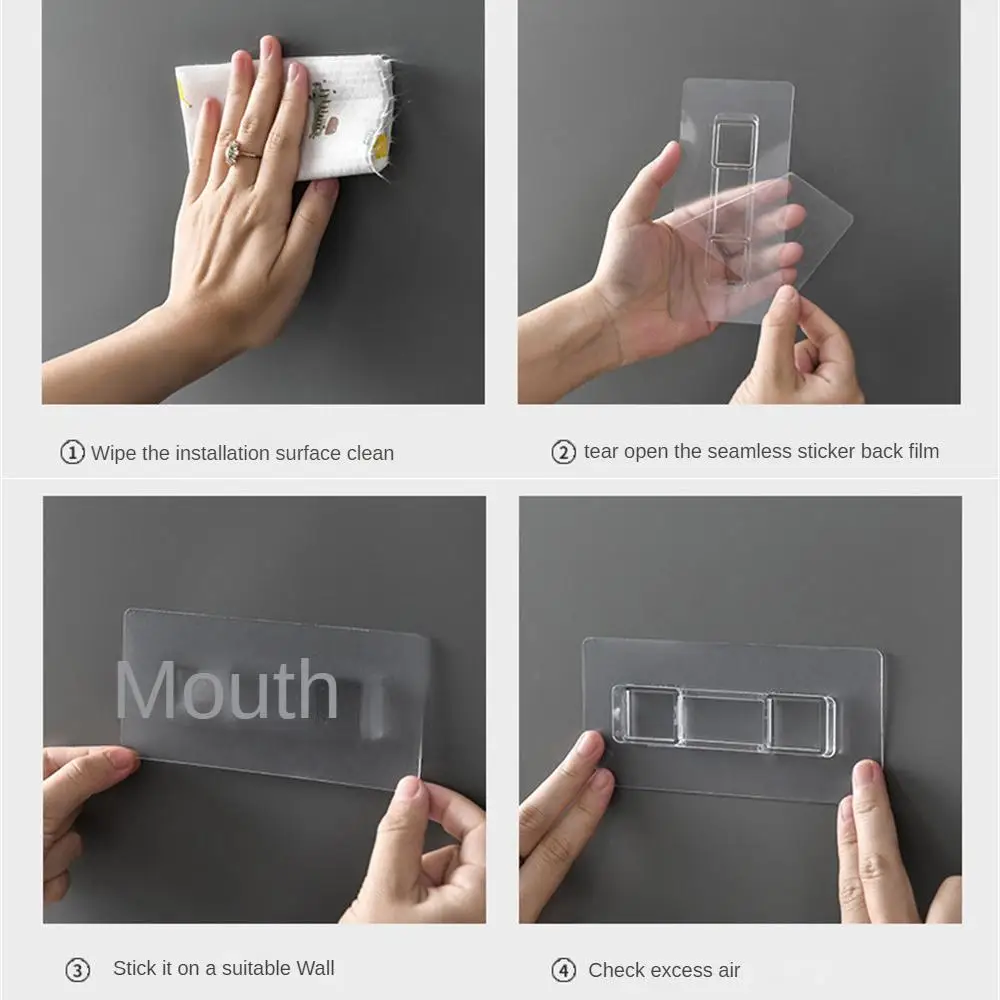 ① Wipe the installation surface clean

② tear open the seamless sticker back film

Mouth

③ Stick it on a suitable Wall

④ Check excess air